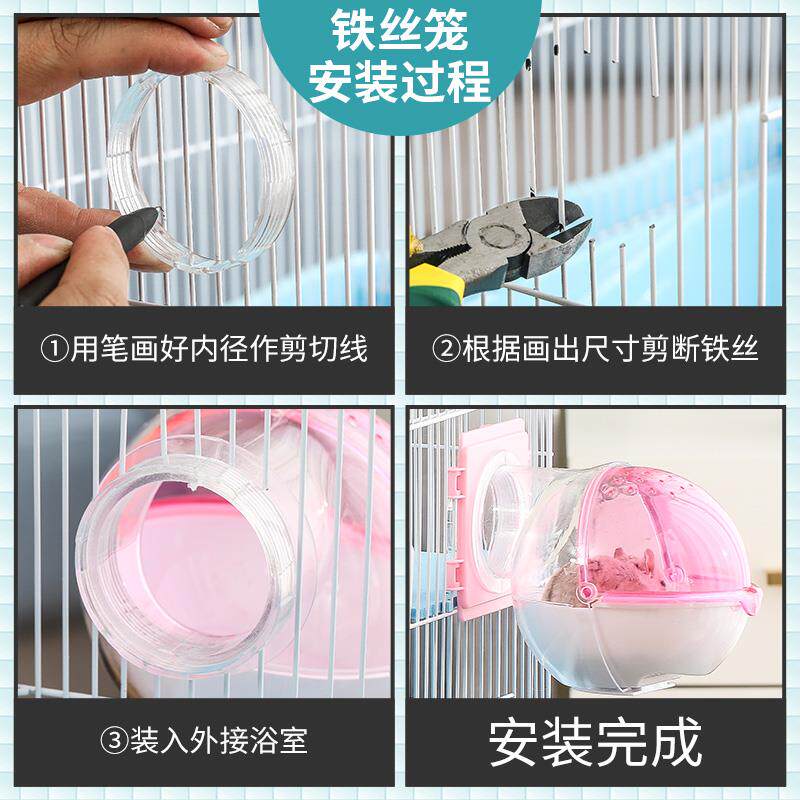 铁丝笼
安装过程

①用笔画好内径作剪切线

②根据画出尺寸剪断铁丝

③装入外接浴室

安装完成