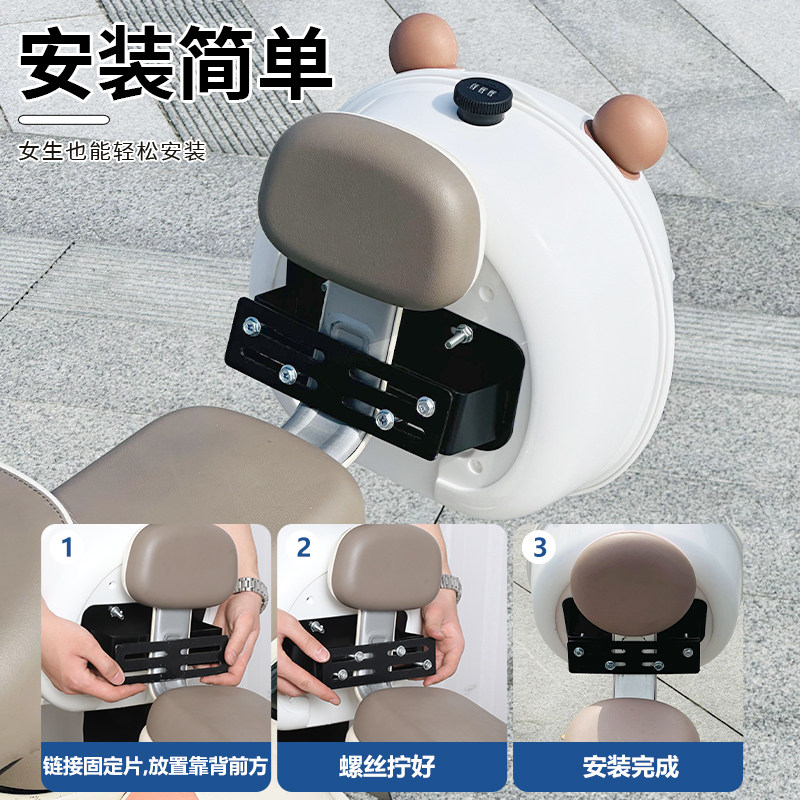 安装简单

女生也能轻松安装

1

链接固定片,放置靠背前方

2

螺丝拧好

3

安装完成