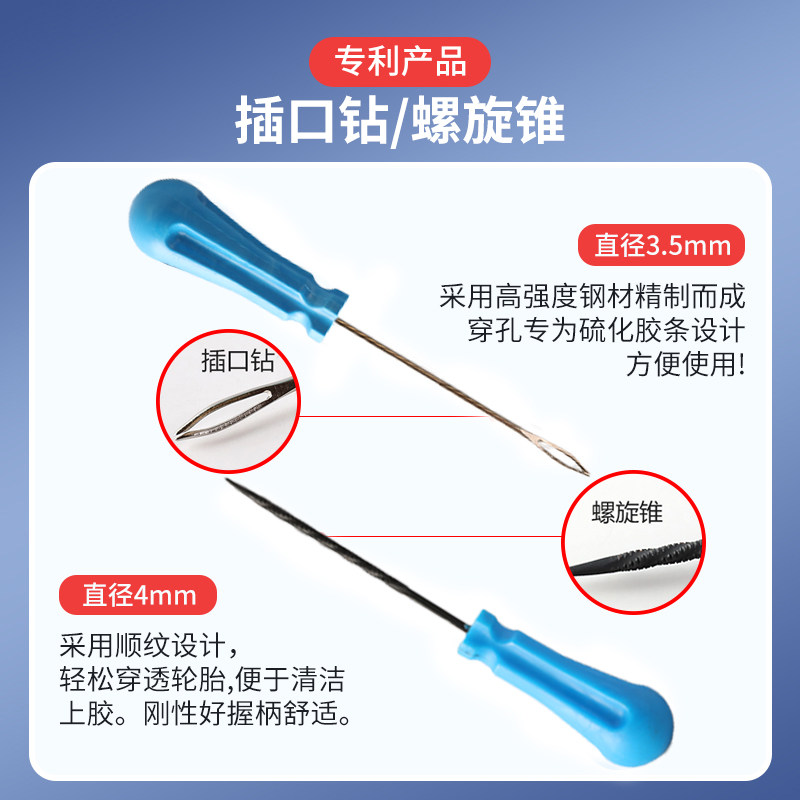 专利产品
插口钻/螺旋锥

直径3.5mm
采用高强度钢材精制而成
穿孔专为硫化胶条设计
方便使用!

插口钻

螺旋锥

直径4mm
采用顺纹设计,
轻松穿透轮胎,便于清洁
上胶。刚性好握柄舒适。