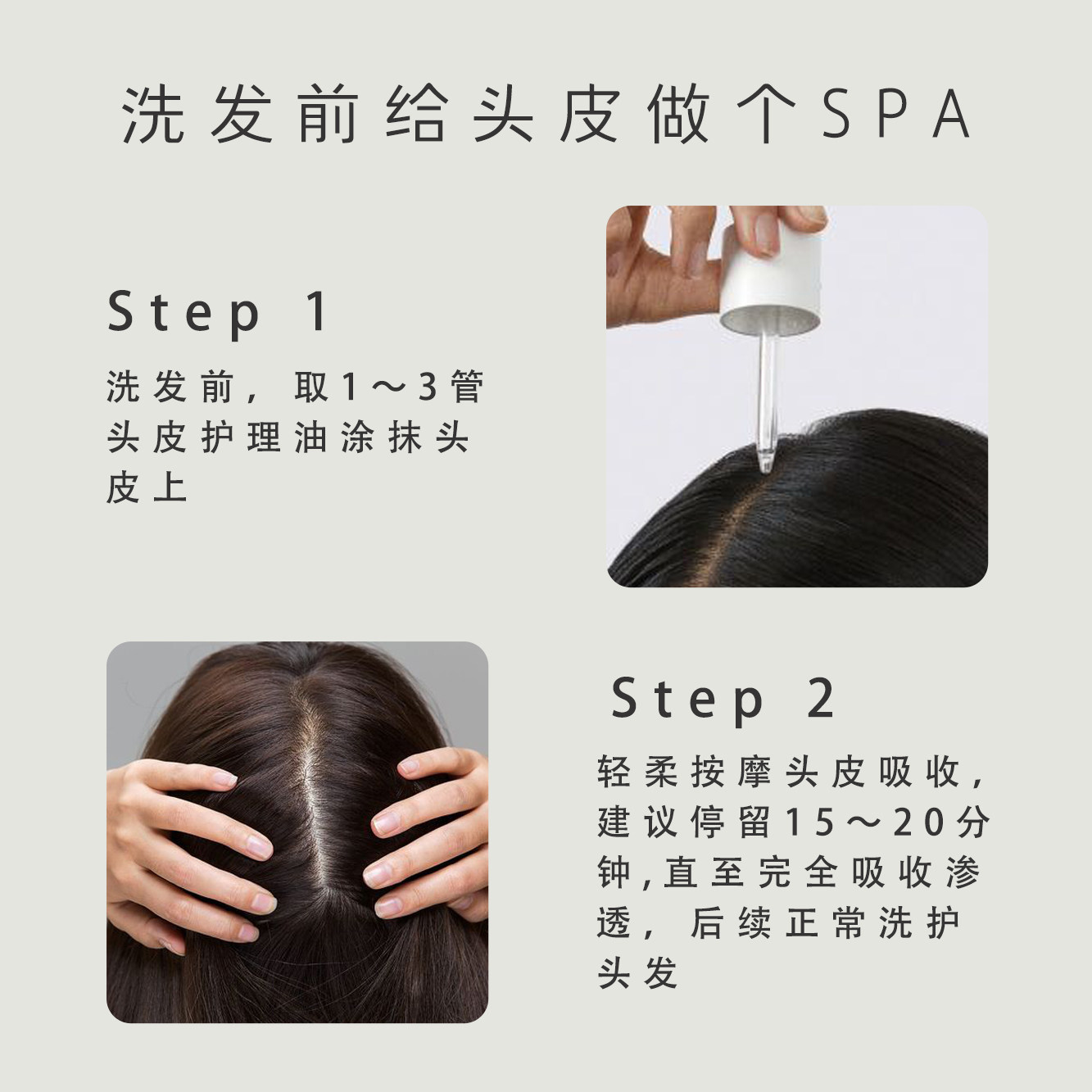 洗发前给头皮做个SPA

Step 1

洗发前，取1～3管头皮护理油涂抹头皮上

Step 2

轻柔按摩头皮吸收，建议停留15～20分钟,直至完全吸收渗透，后续正常洗护头发