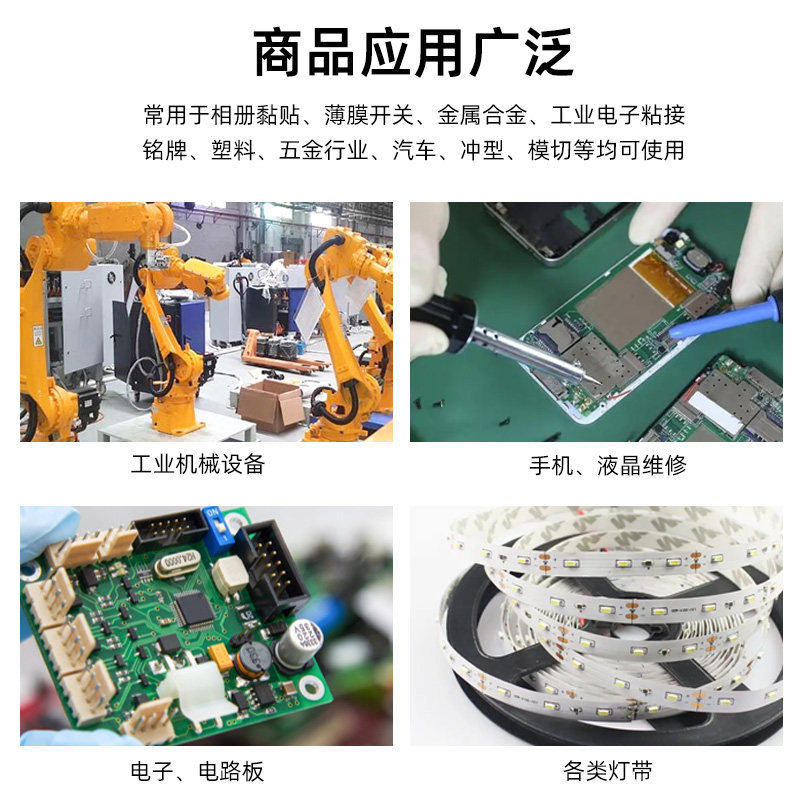 商品应用广泛

常用于相册黏贴、薄膜开关、金属合金、工业电子粘接
铭牌、塑料、五金行业、汽车、冲型、模切等均可使用

工业机械设备

手机、液晶维修

电子、电路板

各类灯带