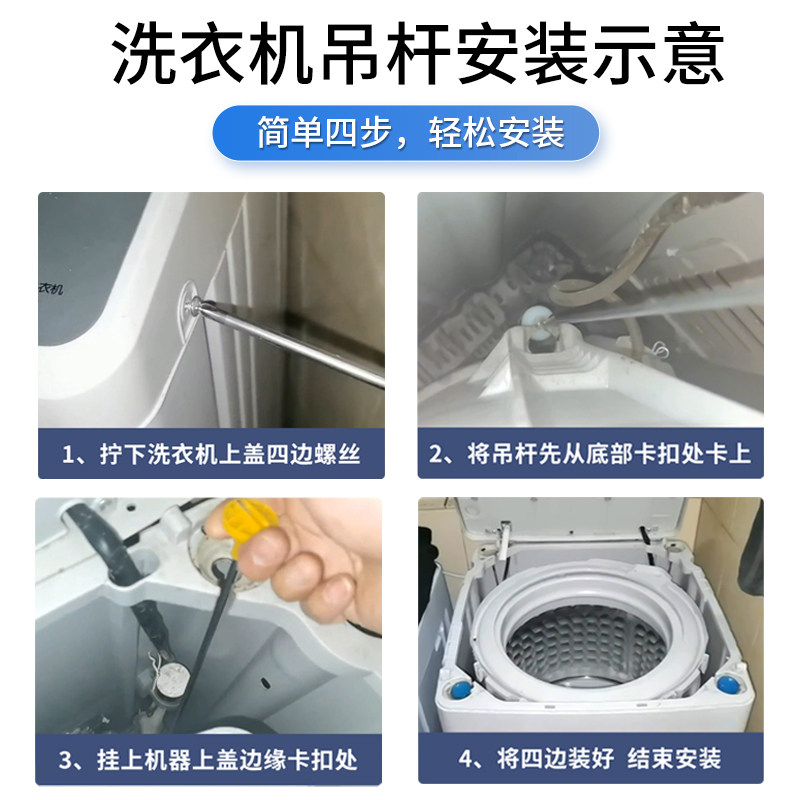 洗衣机吊杆安装示意

简单四步，轻松安装

衣机

1、拧下洗衣机上盖四边螺丝

2、将吊杆先从底部卡扣处卡上

3、挂上机器上盖边缘卡扣处

4、将四边装好 结束安装