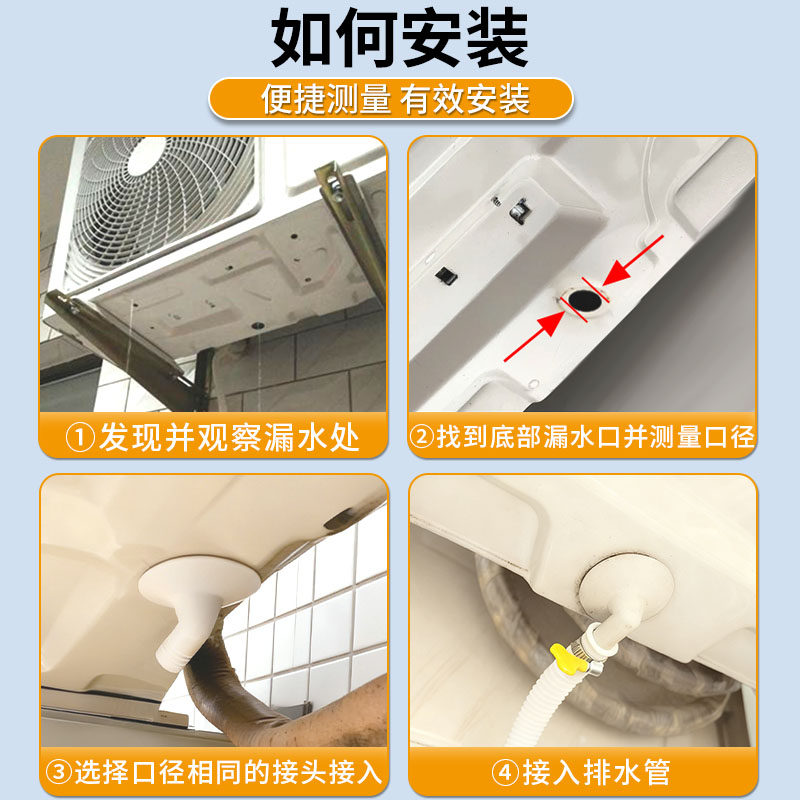 如何安装

便捷测量 有效安装

①发现并观察漏水处

②找到底部漏水口并测量口径

③选择口径相同的接头接入

④接入排水管