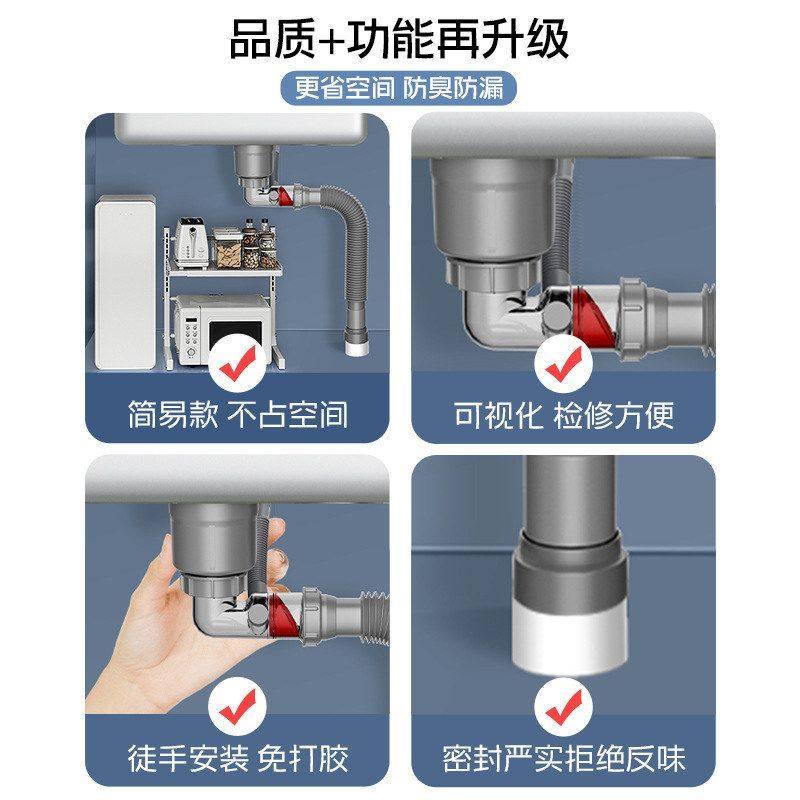 品质+功能再升级

更省空间 防臭防漏

简易款 不占空间

可视化 检修方便

徒手安装 免打胶

密封严实拒绝反味