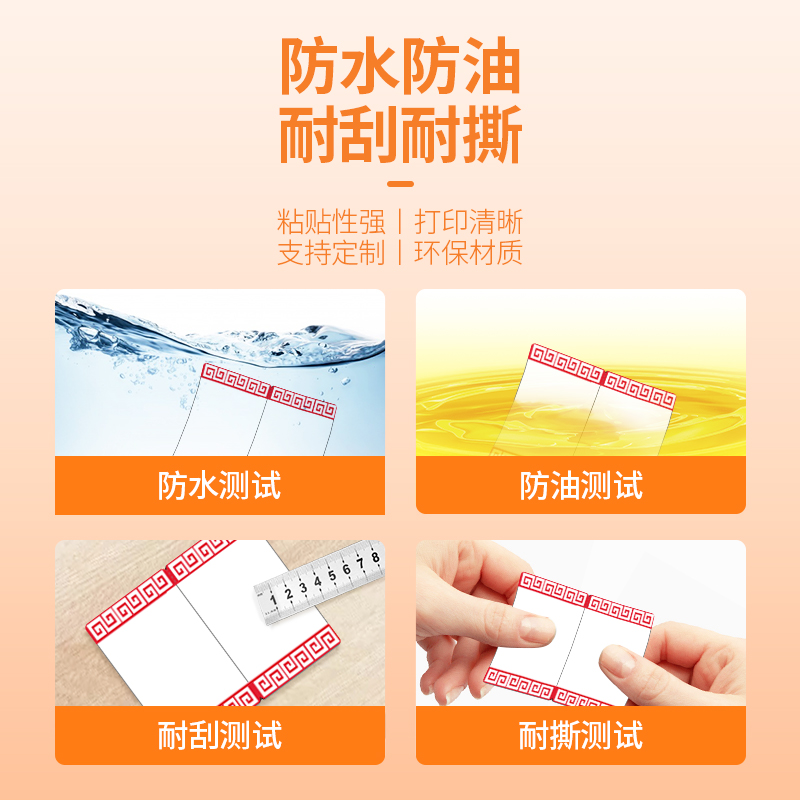 防水防油
耐刮耐撕

粘贴性强 | 打印清晰
支持定制 | 环保材质

防水测试

防油测试

1 2 3 4 5 6 7 8

耐刮测试

耐撕测试