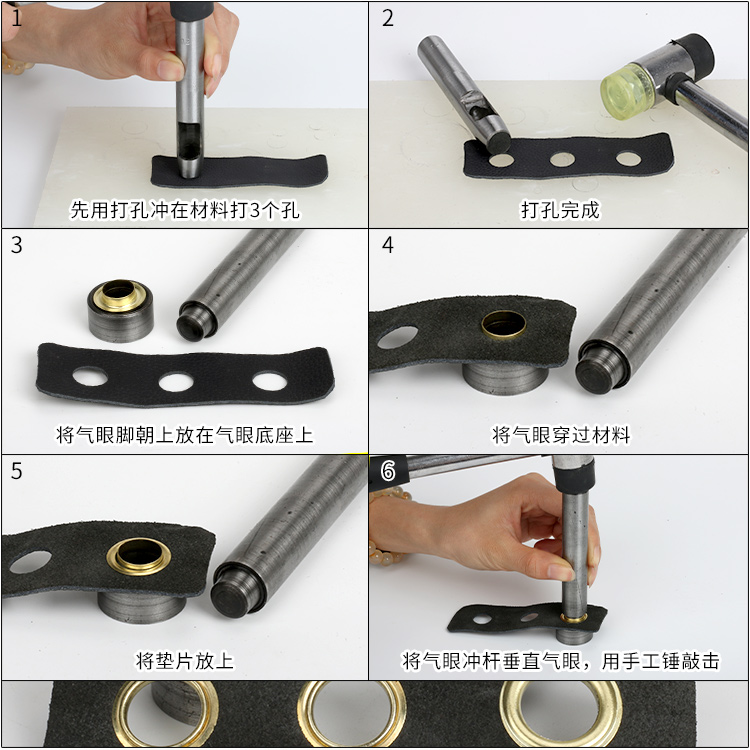 1

先用打孔冲在材料打3个孔

2

打孔完成

3

将气眼脚朝上放在气眼底座上

4

将气眼穿过材料

5

将垫片放上

6

将气眼冲杆垂直气眼，用手工锤敲击