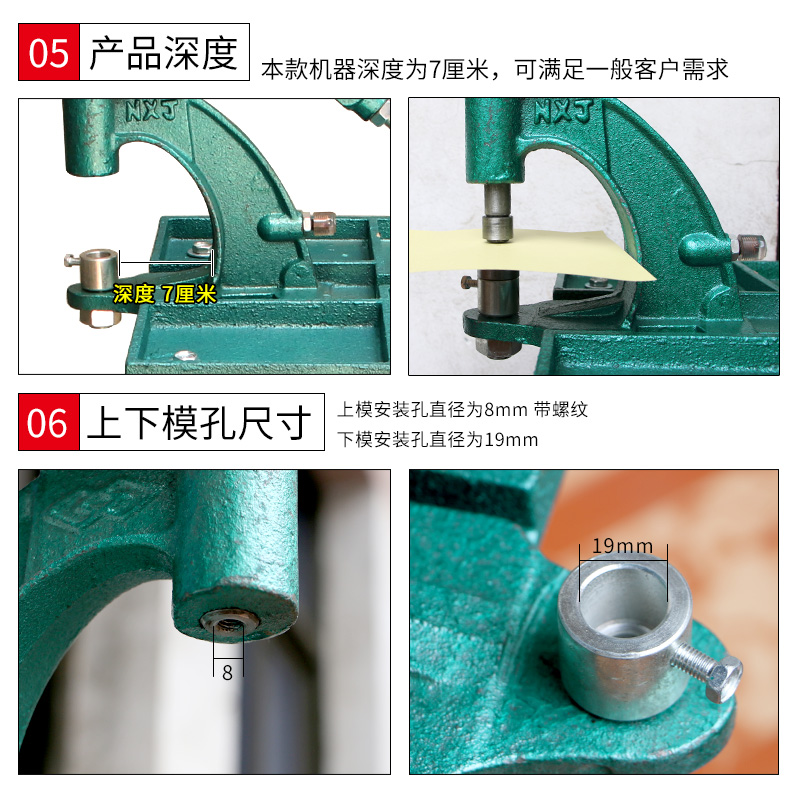 05 产品深度

本款机器深度为7厘米，可满足一般客户需求

NXJ

深度 7厘米

NXJ

06 上下模孔尺寸

上模安装孔直径为8mm 带螺纹
下模安装孔直径为19mm

8

19mm