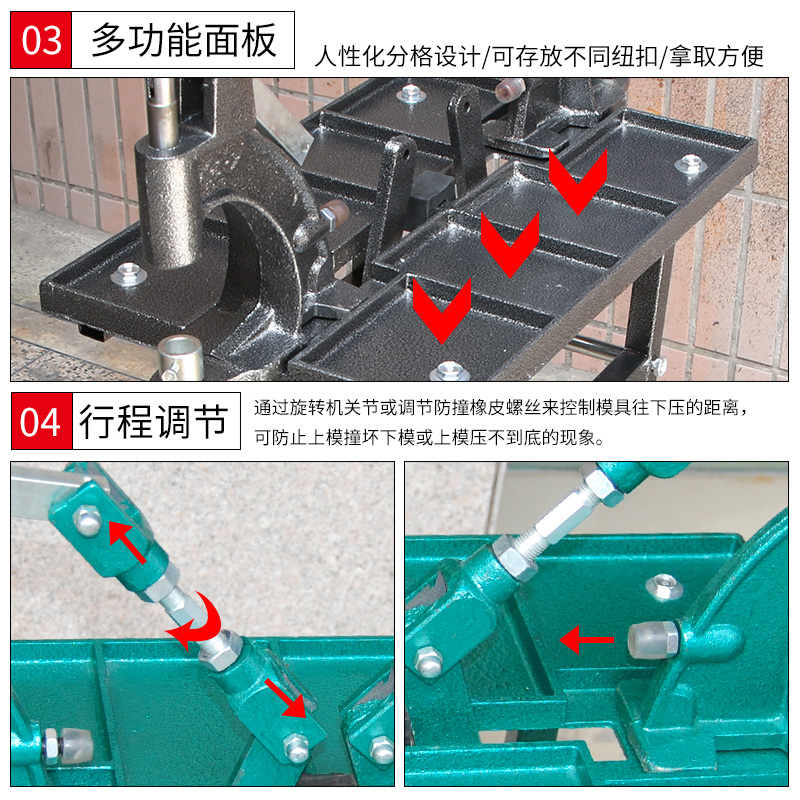 03 多功能面板

人性化分格设计/可存放不同纽扣/拿取方便

04 行程调节

通过旋转机关节或调节防撞橡皮螺丝来控制模具往下压的距离，可防止上模撞坏下模或上模压不到底的现象。