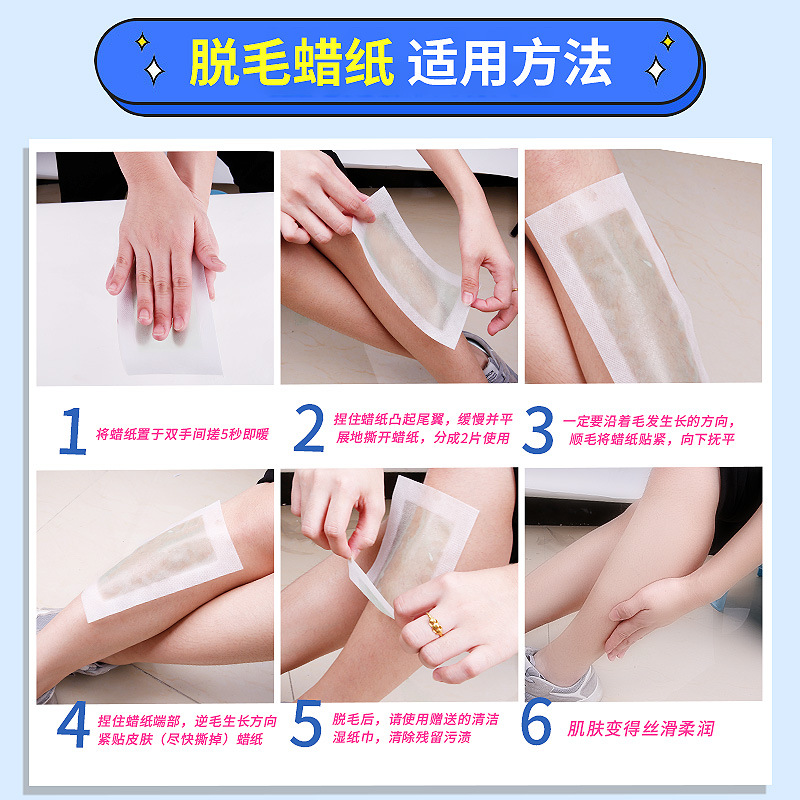 脱毛蜡纸 适用方法

1 将蜡纸置于双手间搓5秒即暖

2 捏住蜡纸凸起尾翼，缓慢并平展地撕开蜡纸，分成2片使用

3 一定要沿着毛发生长的方向，顺毛将蜡纸贴紧，向下抚平

4 捏住蜡纸端部，逆毛生长方向紧贴皮肤（尽快撕掉）蜡纸

5 脱毛后，请使用赠送的清洁湿纸巾，清除残留污渍

6 肌肤变得丝滑柔润