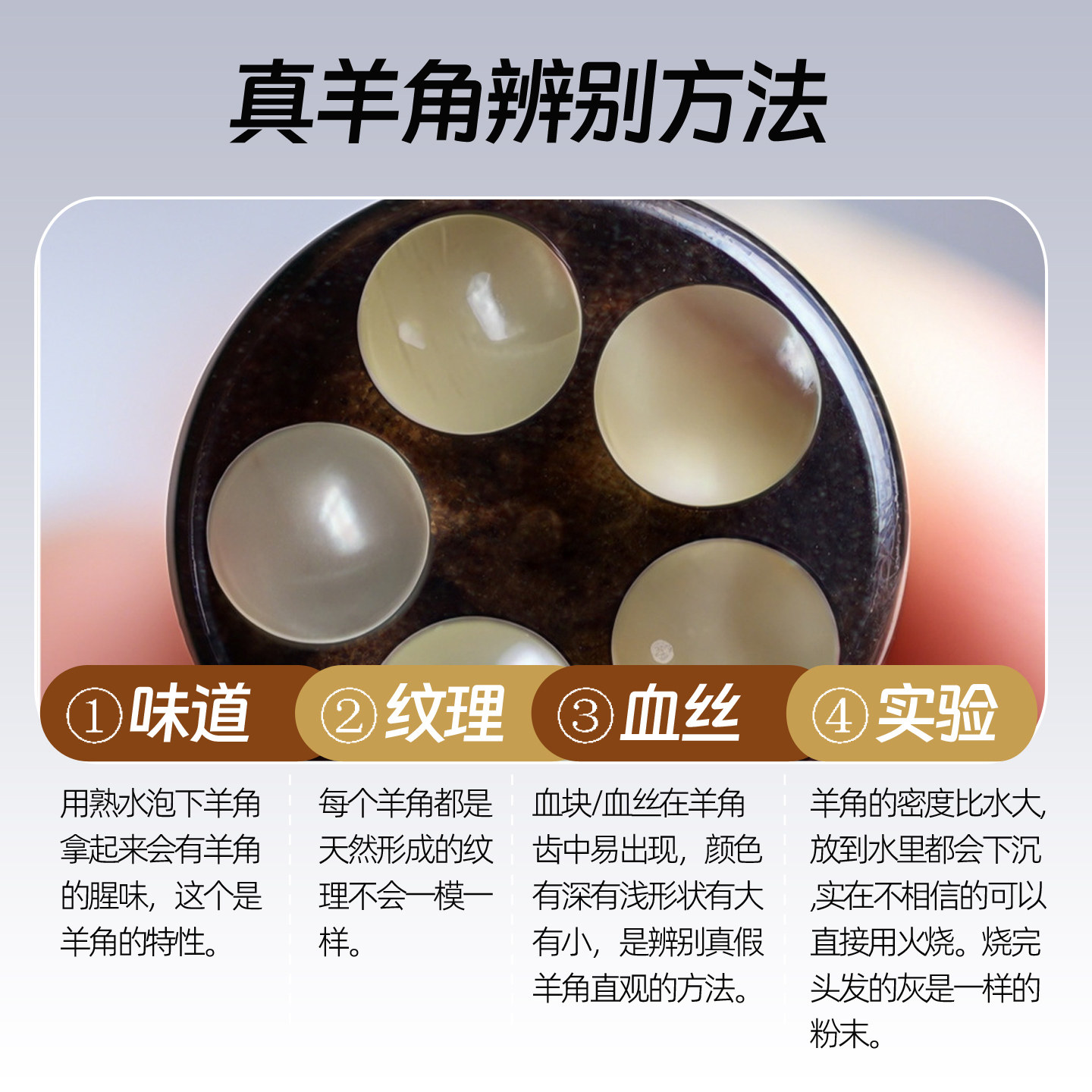 真羊角辨别方法

①味道

用熟水泡下羊角拿起来会有羊角的腥味，这个是羊角的特性。

②纹理

每个羊角都是天然形成的纹理不会一模一样。

③血丝

血块/血丝在羊角齿中易出现，颜色有深有浅形状有大有小，是辨别真假羊角直观的方法。

④实验

羊角的密度比水大，放到水里都会下沉，实在不相信的可以直接用火烧。烧完头发的灰是一样的粉末。