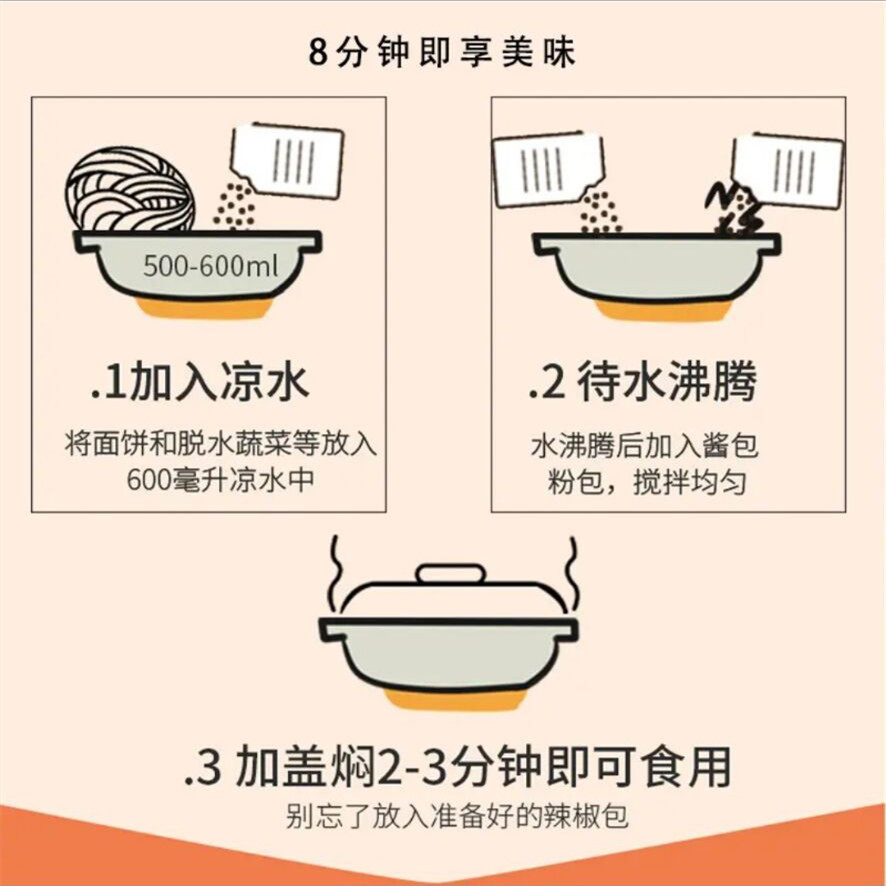 8分钟即享美味

500-600ml

.1加入凉水

将面饼和脱水蔬菜等放入600毫升凉水中

.2 待水沸腾

水沸腾后加入酱包粉包，搅拌均匀

.3 加盖焖2-3分钟即可食用

别忘了放入准备好的辣椒包