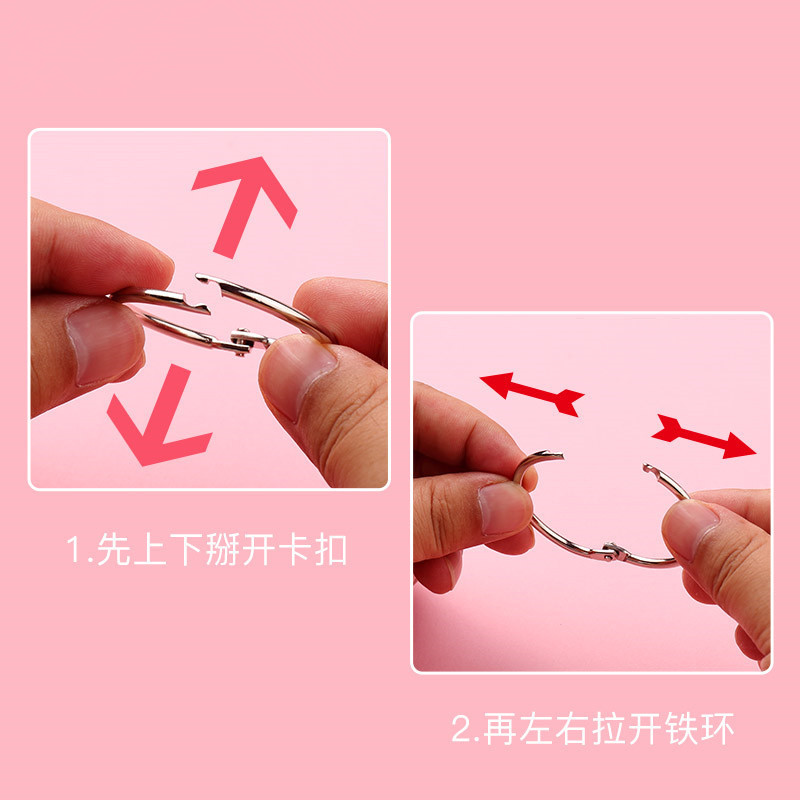 1.先上下掰开卡扣

2.再左右拉开铁环