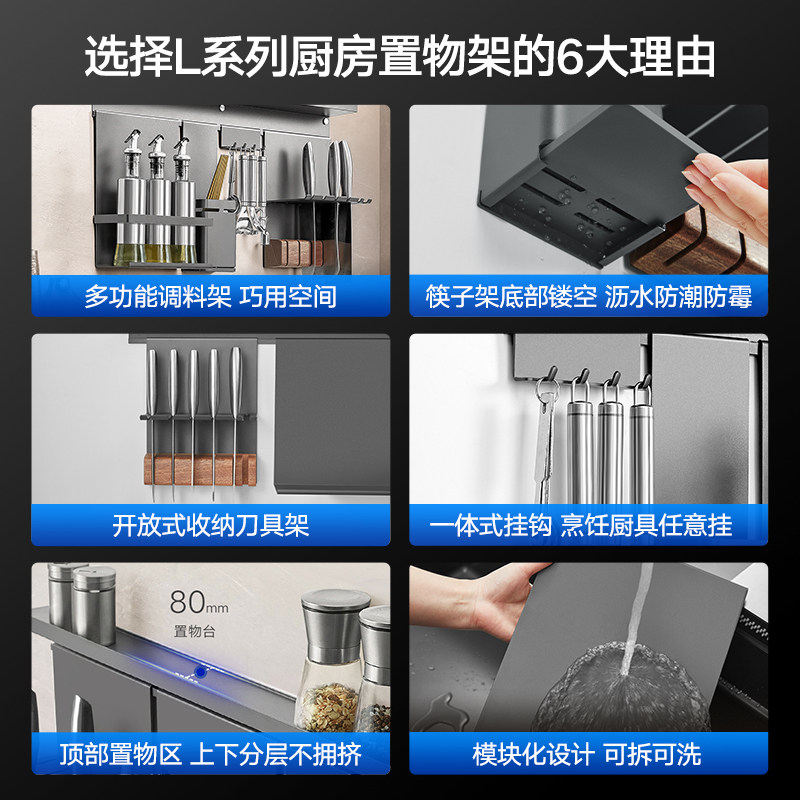 选择L系列厨房置物架的6大理由

多功能调料架 巧用空间

筷子架底部镂空 沥水防潮防霉

开放式收纳刀具架

一体式挂钩 烹饪厨具任意挂

80mm
置物台

顶部置物区 上下分层不拥挤

模块化设计 可拆可洗