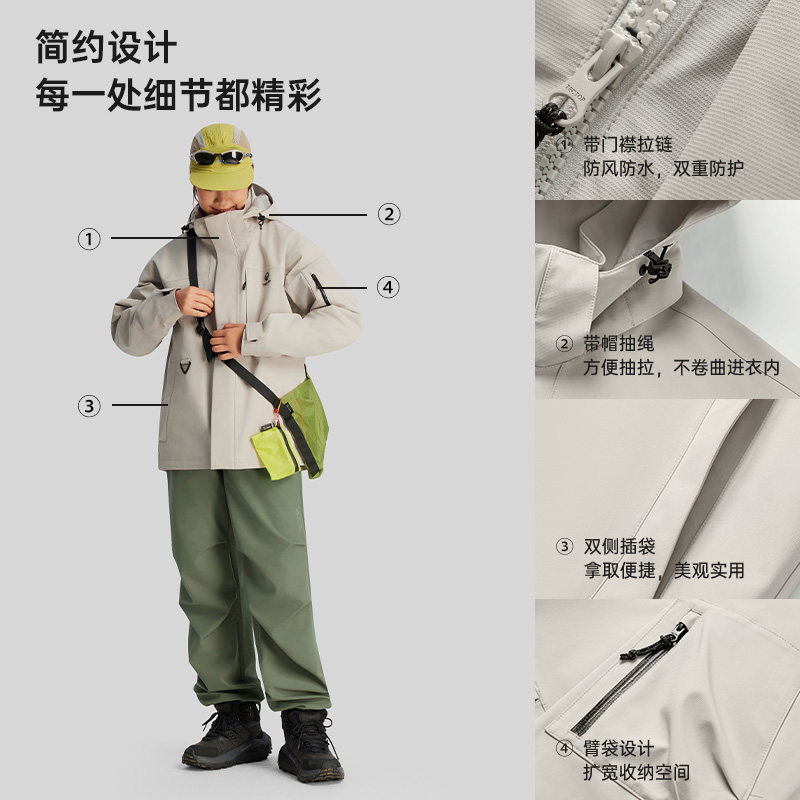 简约设计
每一处细节都精彩

①
②
④
③

TECTOP

① 带门襟拉链
防风防水，双重防护

② 带帽抽绳
方便抽拉，不卷曲进衣内

③ 双侧插袋
拿取便捷，美观实用

④ 臂袋设计
扩宽收纳空间