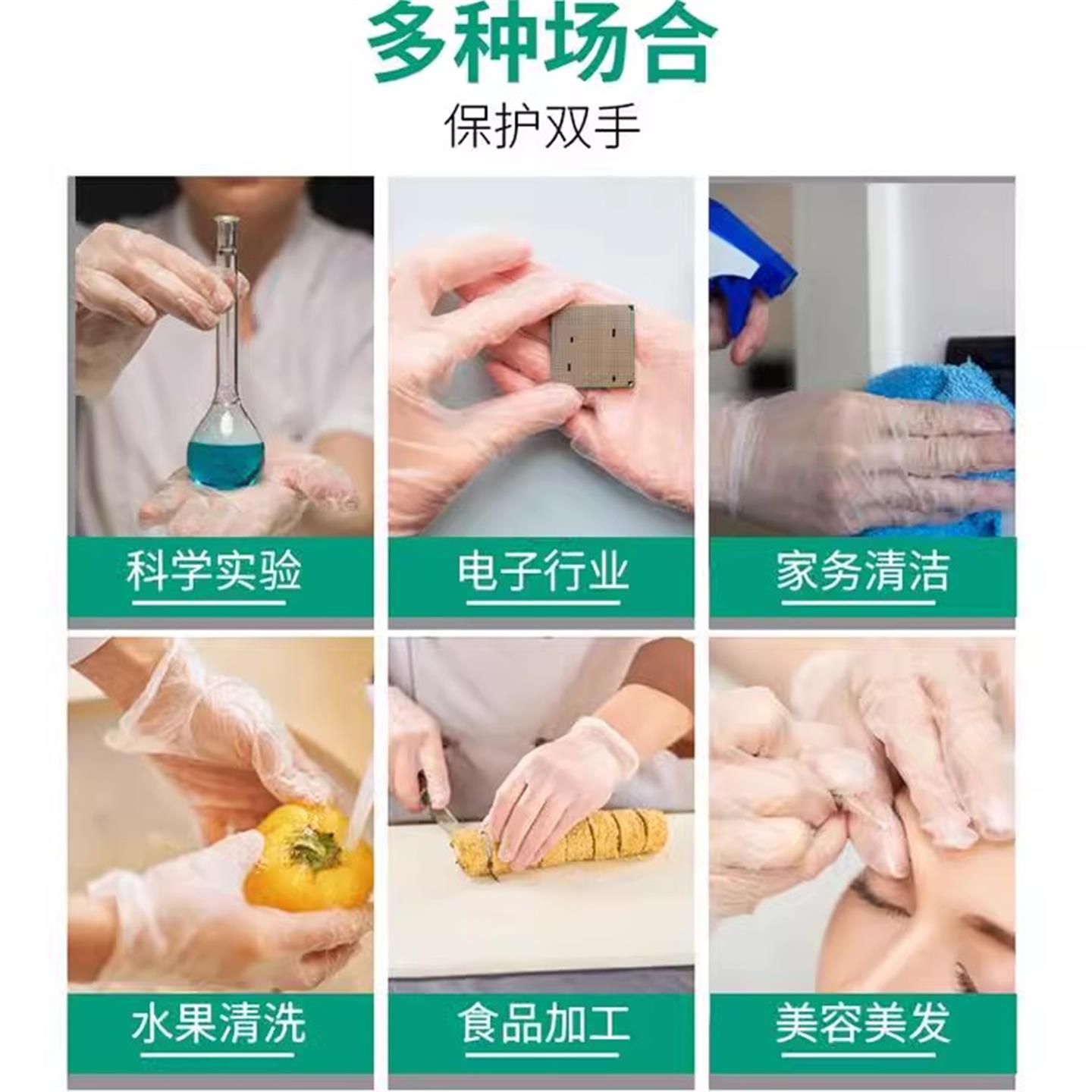 多种场合
保护双手

科学实验

电子行业

家务清洁

水果清洗

食品加工

美容美发