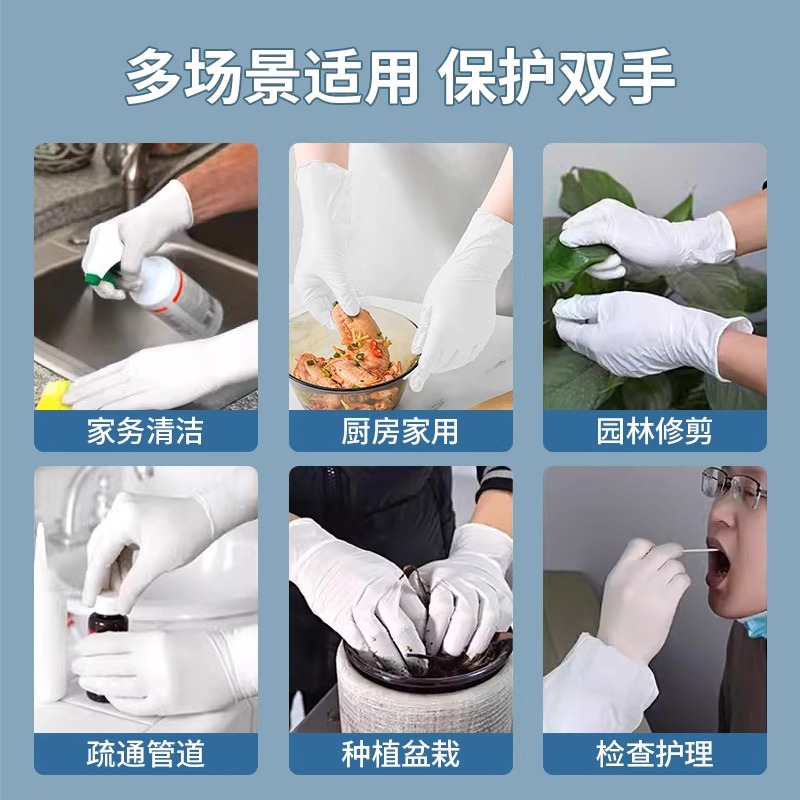 多场景适用 保护双手

家务清洁

厨房家用

园林修剪

疏通管道

种植盆栽

检查护理