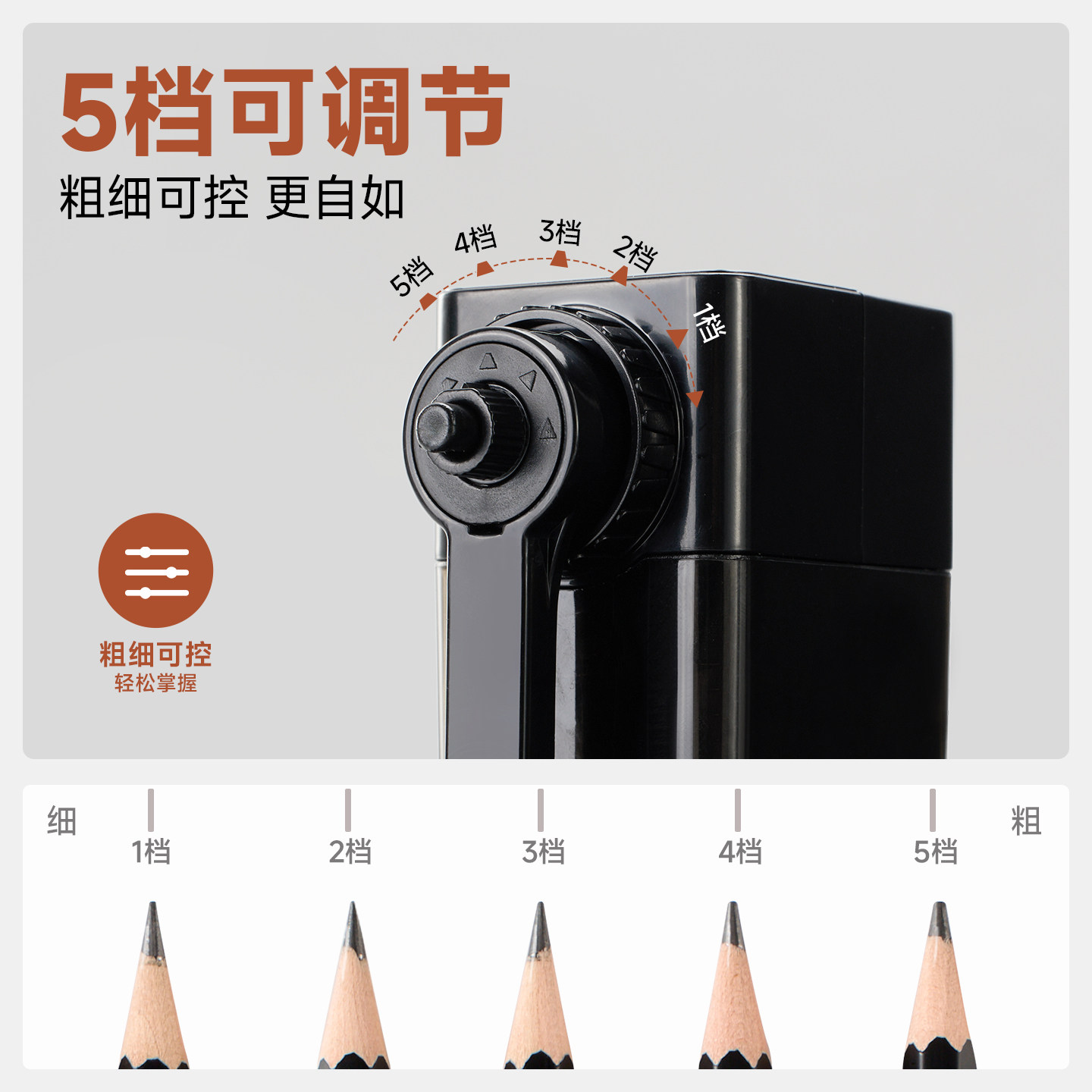 5档可调节
粗细可控 更自如

5档 4档 3档 2档 1档

粗细可控
轻松掌握

细 1档 2档 3档 4档 5档 粗