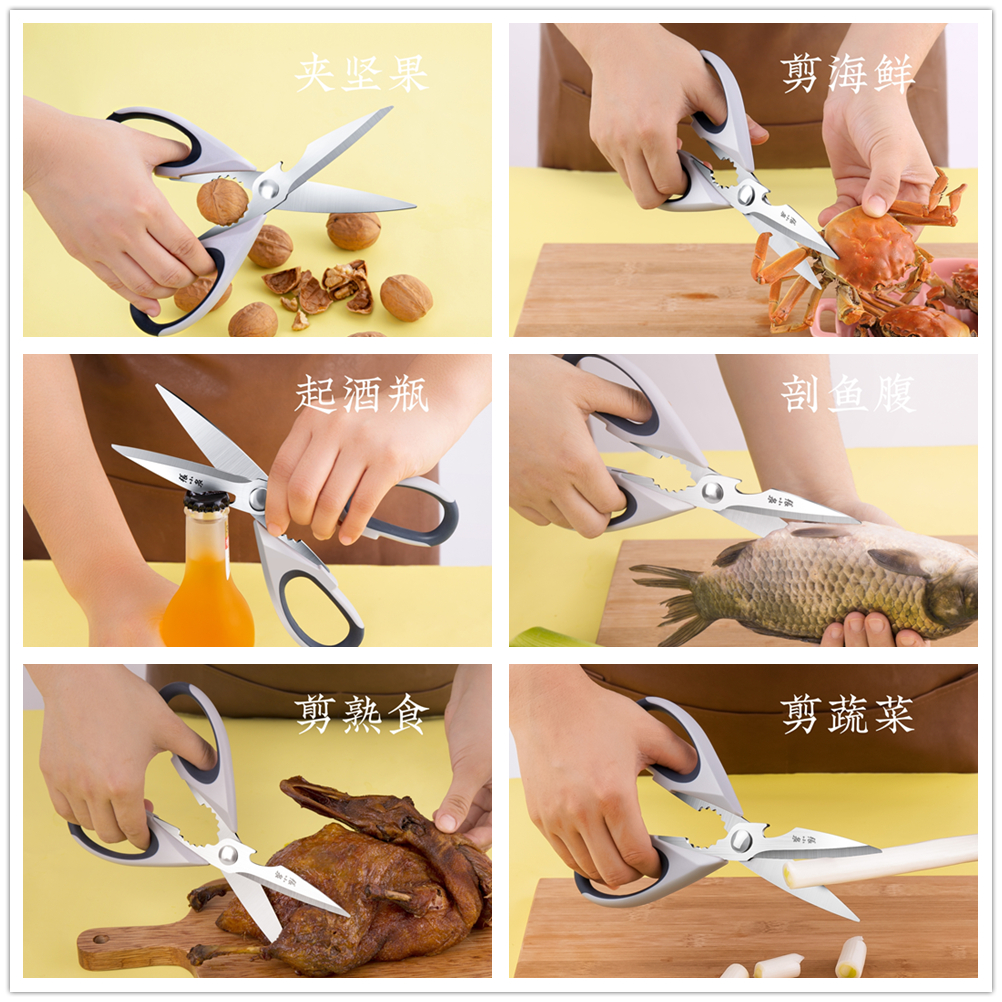 夹坚果

剪海鲜

起酒瓶

剖鱼腹

剪熟食

剪蔬菜