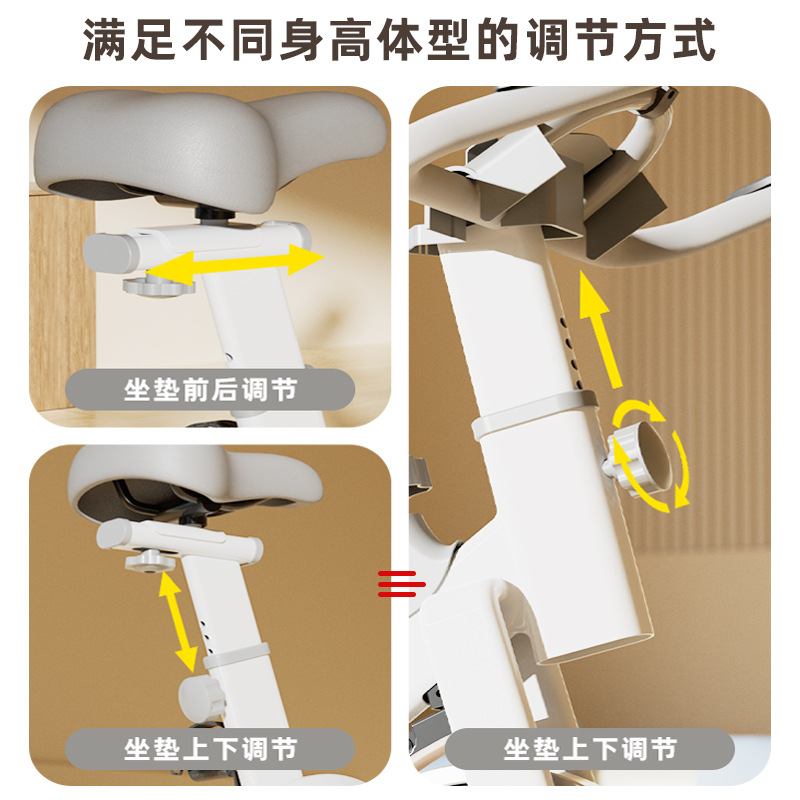 满足不同身高体型的调节方式

坐垫前后调节

坐垫上下调节

坐垫上下调节