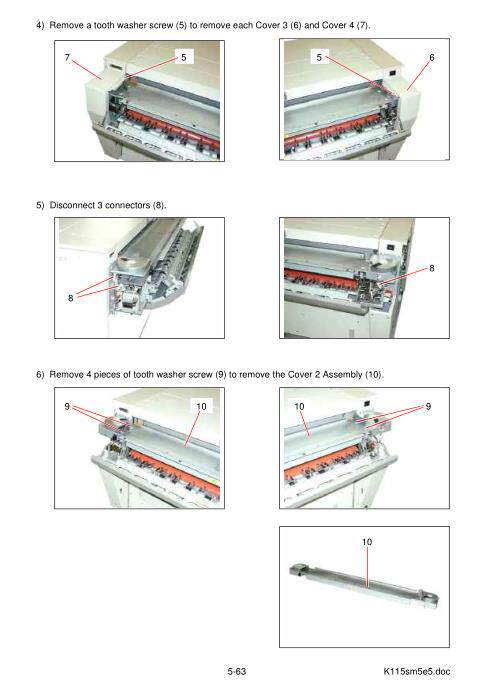 4) Remove a tooth washer screw (5) to remove each Cover 3 (6) and Cover 4 (7).

7

5

5

6

5) Disconnect 3 connectors (8).

8

8

6) Remove 4 pieces of tooth washer screw (9) to remove the Cover 2 Assembly (10).

9

10

10

9

10

5-63

K115sm5e5.doc