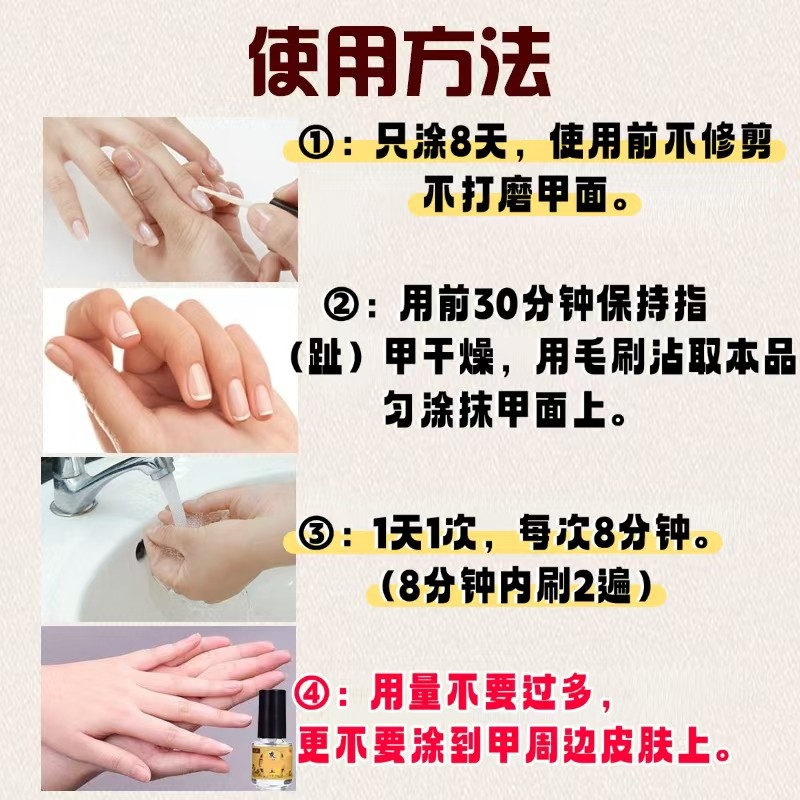 使用方法

①：只涂8天，使用前不修剪不打磨甲面。

②：用前30分钟保持指（趾）甲干燥，用毛刷沾取本品匀涂抹甲面上。

③：1天1次，每次8分钟。（8分钟内刷2遍）

④：用量不要过多，更不要涂到甲周边皮肤上。