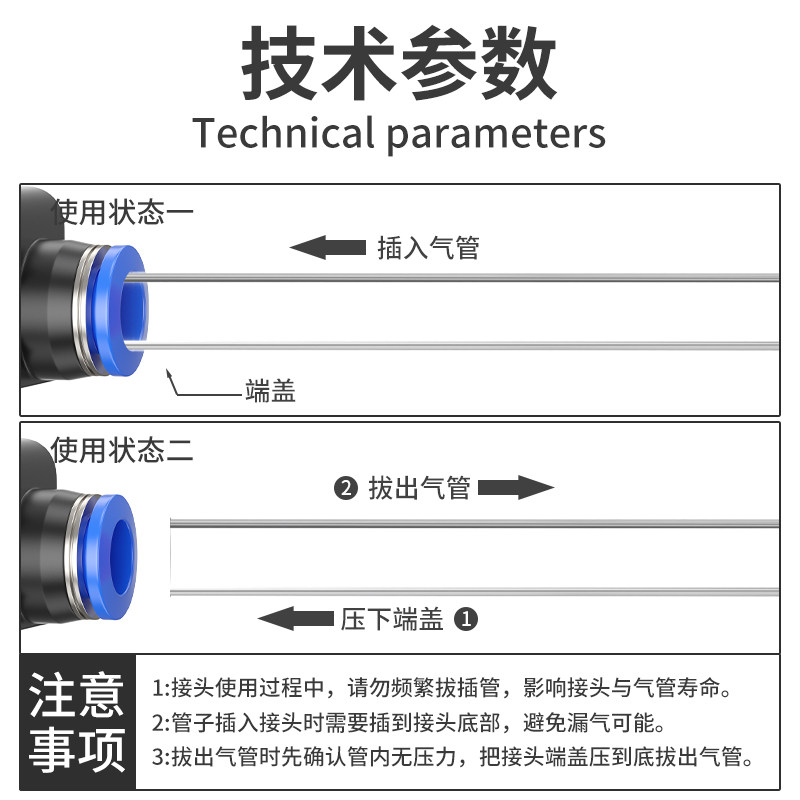 技术参数
Technical parameters

使用状态一

插入气管

端盖

使用状态二

❷ 拔出气管

压下端盖 ❶

注意事项

1:接头使用过程中，请勿频繁拔插管，影响接头与气管寿命。
2:管子插入接头时需要插到接头底部，避免漏气可能。
3:拔出气管时先确认管内无压力，把接头端盖压到底拔出气管。