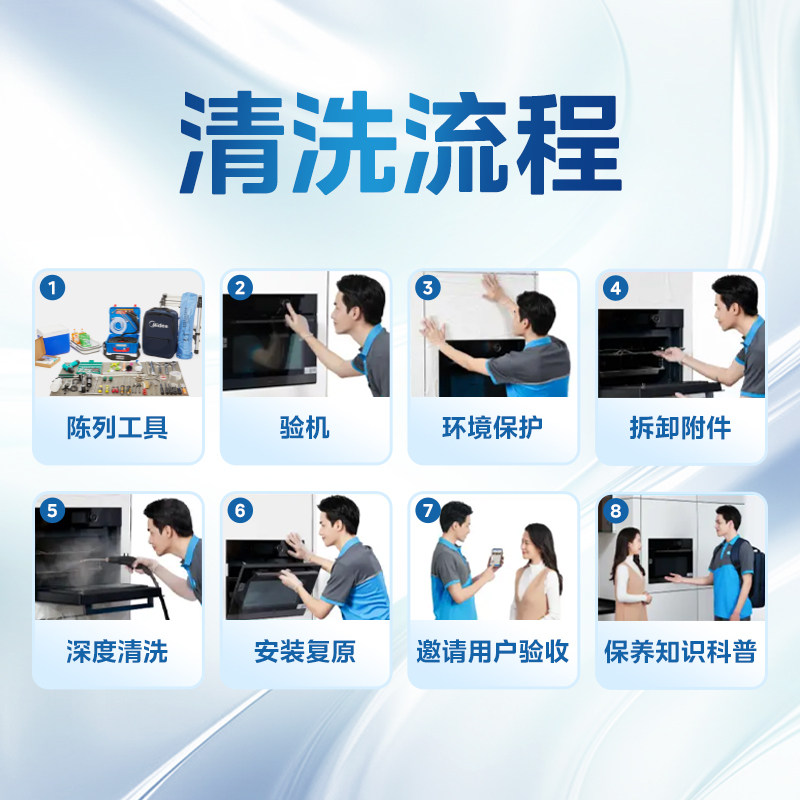 清洗流程

1
陈列工具

2
验机

3
环境保护

4
拆卸附件

5
深度清洗

6
安装复原

7
邀请用户验收

8
保养知识科普