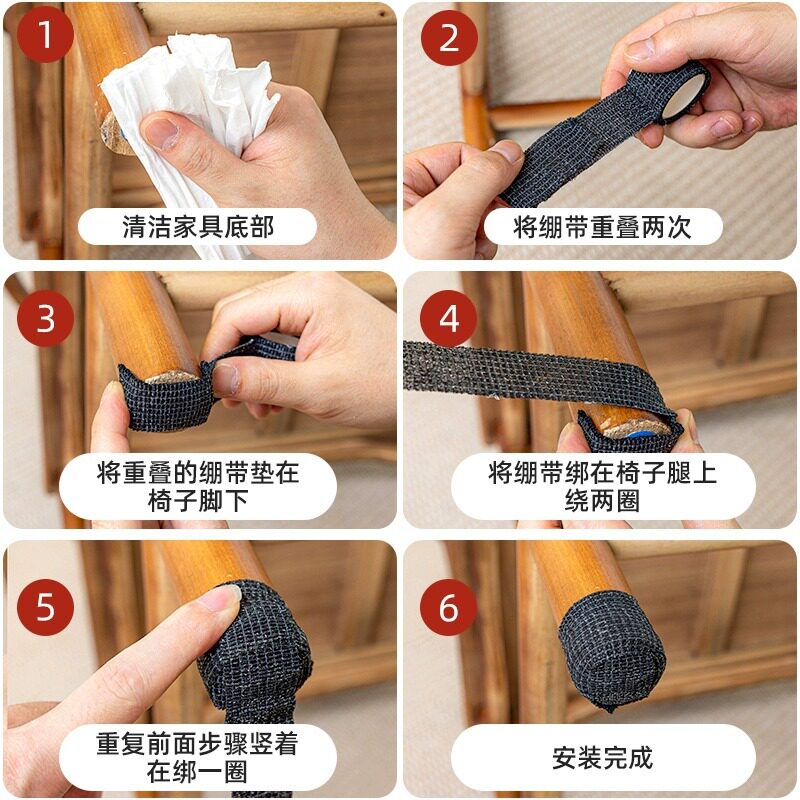 1
清洁家具底部

2
将绷带重叠两次

3
将重叠的绷带垫在椅子脚下

4
将绷带绑在椅子腿上绕两圈

5
重复前面步骤竖着在绑一圈

6
安装完成