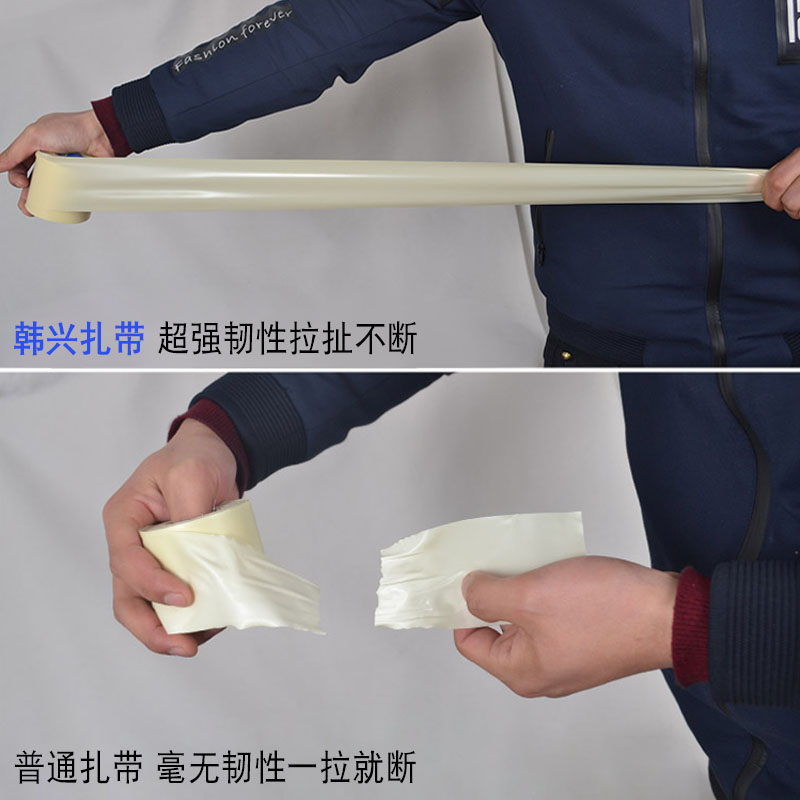 Fashion forever

韩兴扎带 超强韧性拉扯不断

普通扎带 毫无韧性一拉就断