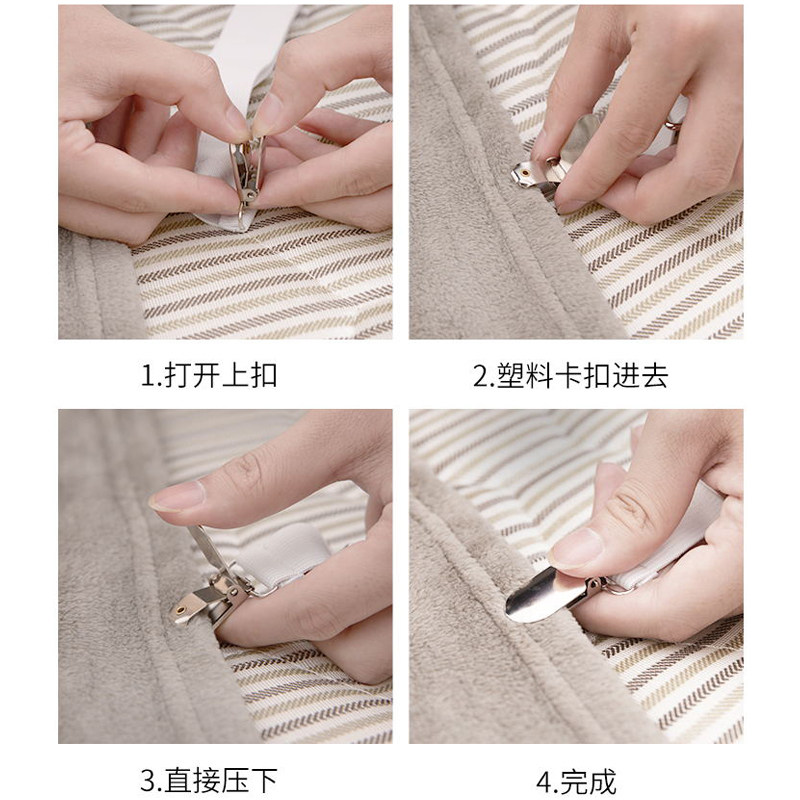 1.打开上扣

2.塑料卡扣进去

3.直接压下

4.完成