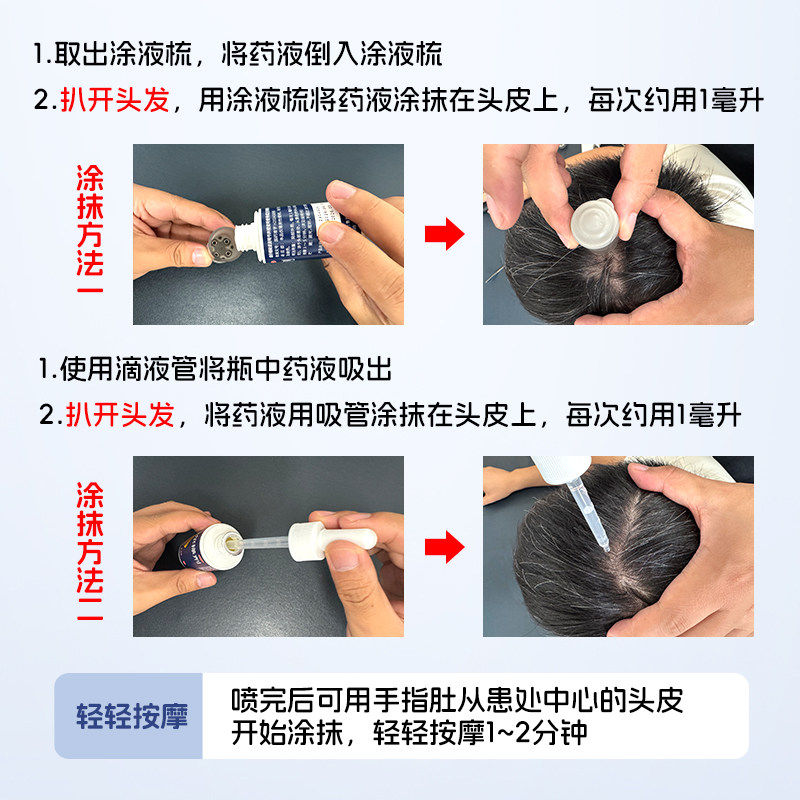 1.取出涂液梳，将药液倒入涂液梳

2.扒开头发，用涂液梳将药液涂抹在头皮上，每次约用1毫升

涂抹方法一

1.使用滴液管将瓶中药液吸出

2.扒开头发，将药液用吸管涂抹在头皮上，每次约用1毫升

涂抹方法二

轻轻按摩

喷完后可用手指肚从患处中心的头皮开始涂抹，轻轻按摩1~2分钟