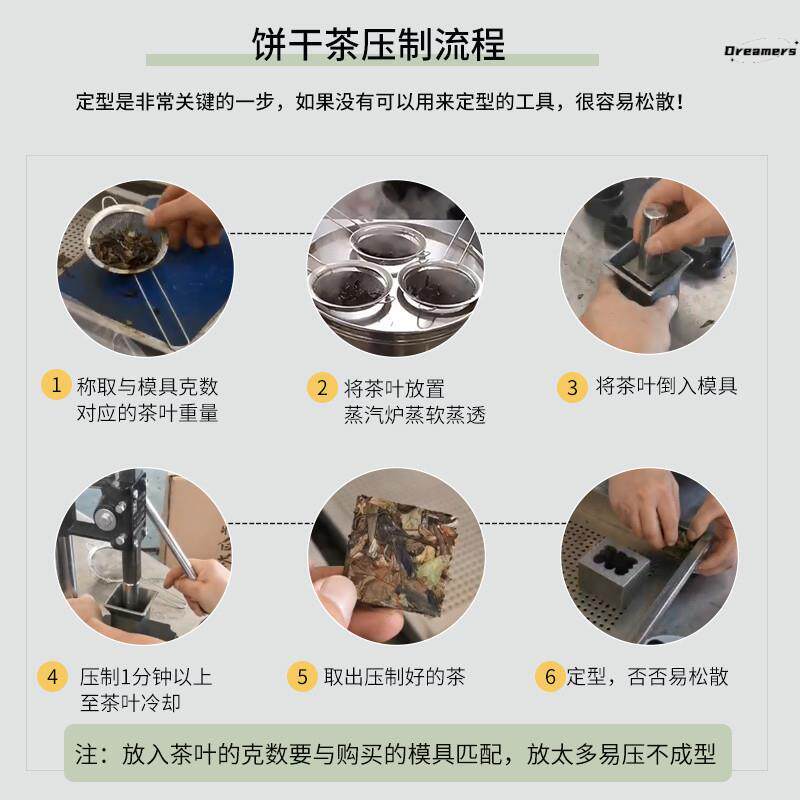 饼干茶压制流程

Dreamers

定型是非常关键的一步，如果没有可以用来定型的工具，很容易松散！

1 称取与模具克数对应的茶叶重量

2 将茶叶放置蒸汽炉蒸软蒸透

3 将茶叶倒入模具

4 压制1分钟以上至茶叶冷却

5 取出压制好的茶

6 定型，否否易松散

注：放入茶叶的克数要与购买的模具匹配，放太多易压不成型