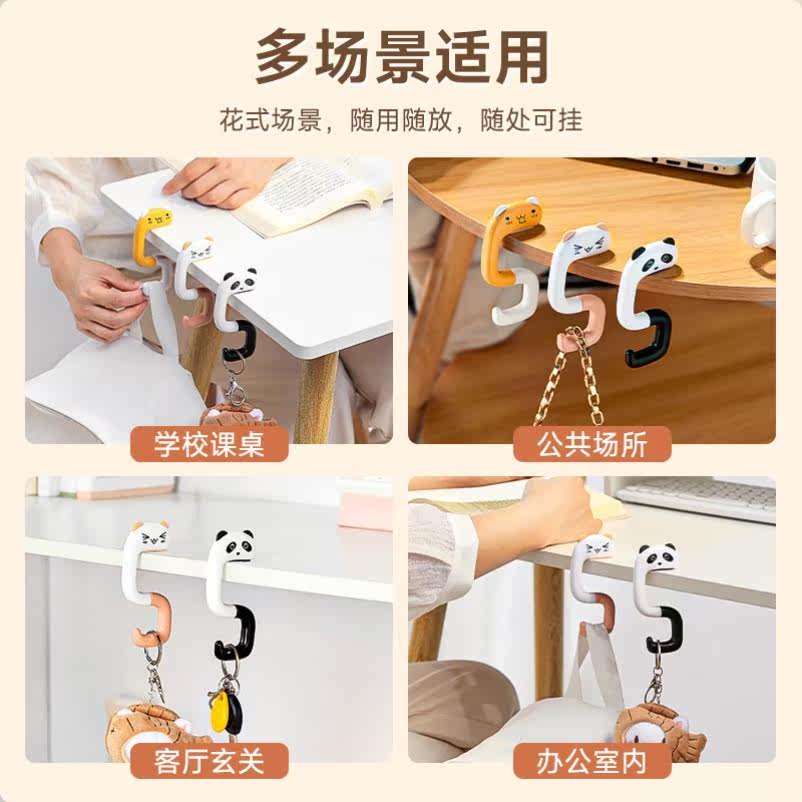 多场景适用

花式场景，随用随放，随处可挂

学校课桌

公共场所

客厅玄关

办公室内