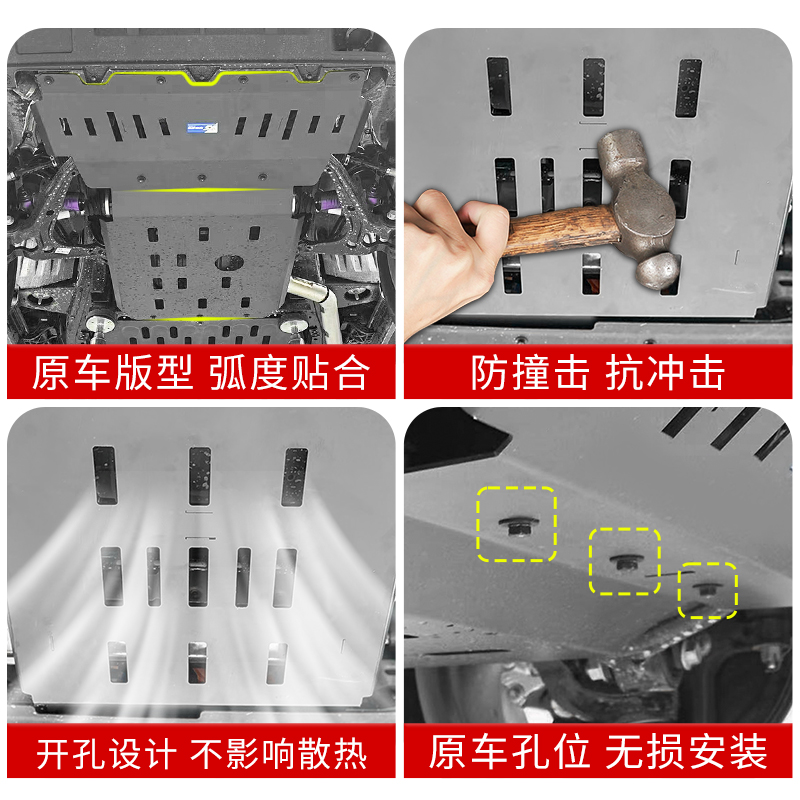 原车版型 弧度贴合

防撞击 抗冲击

开孔设计 不影响散热

原车孔位 无损安装