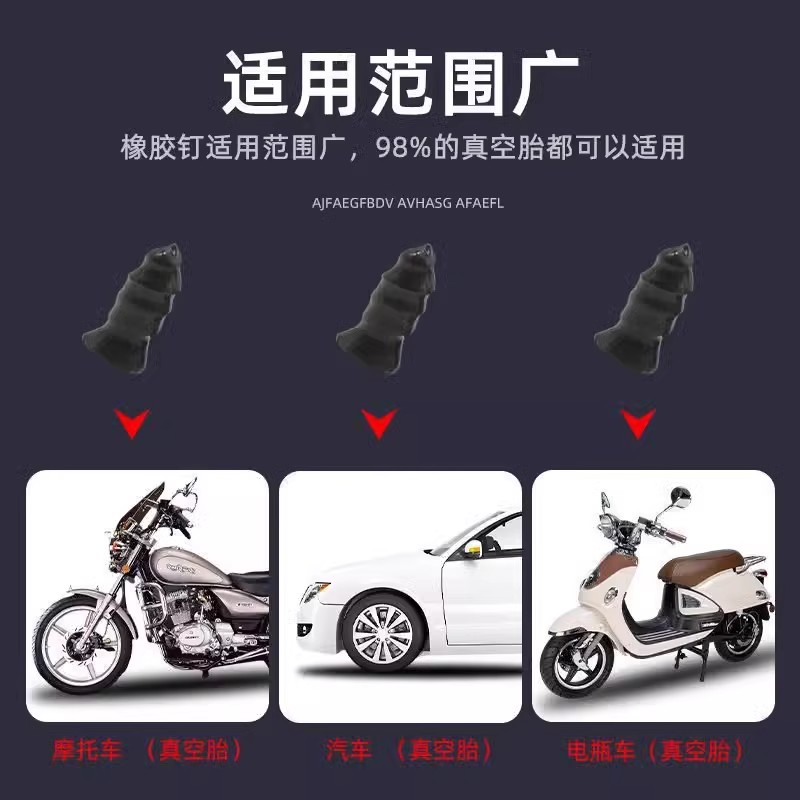 适用范围广

橡胶钉适用范围广，98%的真空胎都可以适用

AJFAEGFBDV AVHASG AFAEFL

摩托车 （真空胎）

汽车 （真空胎）

电瓶车（真空胎）