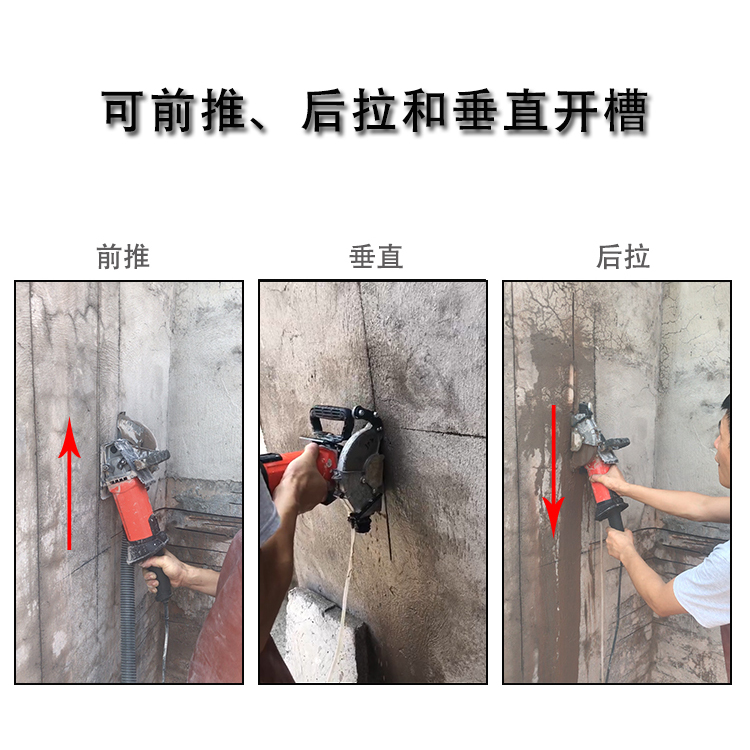 可前推、后拉和垂直开槽

前推

垂直

后拉