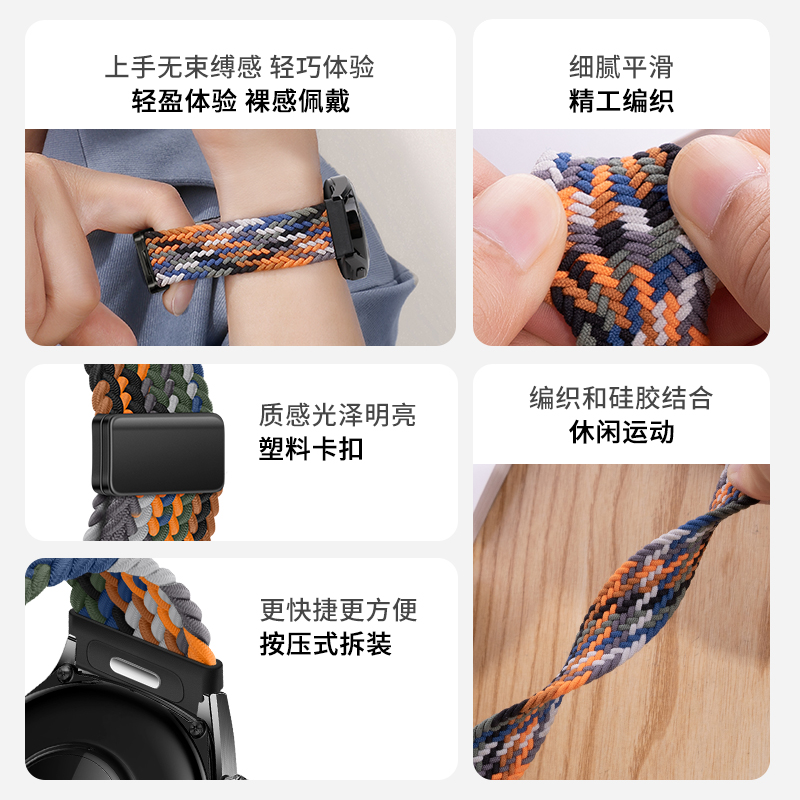 上手无束缚感 轻巧体验
轻盈体验 裸感佩戴

细腻平滑
精工编织

质感光泽明亮
塑料卡扣

编织和硅胶结合
休闲运动

更快捷更方便
按压式拆装