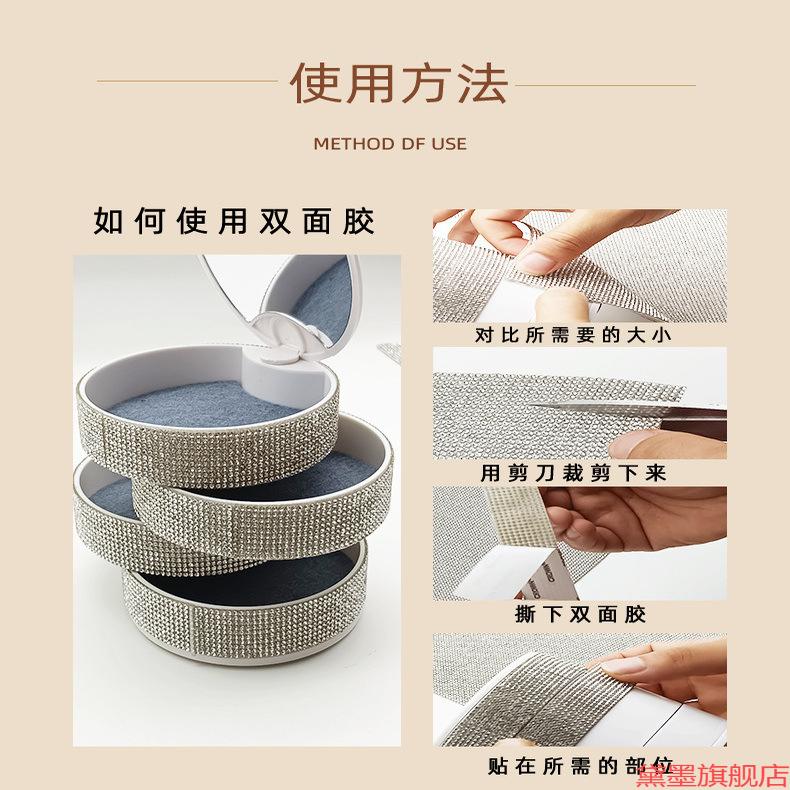 使用方法

METHOD DF USE

如何使用双面胶

对比所需要的大小

用剪刀裁剪下来

撕下双面胶

贴在所需的部位

黛墨旗舰店