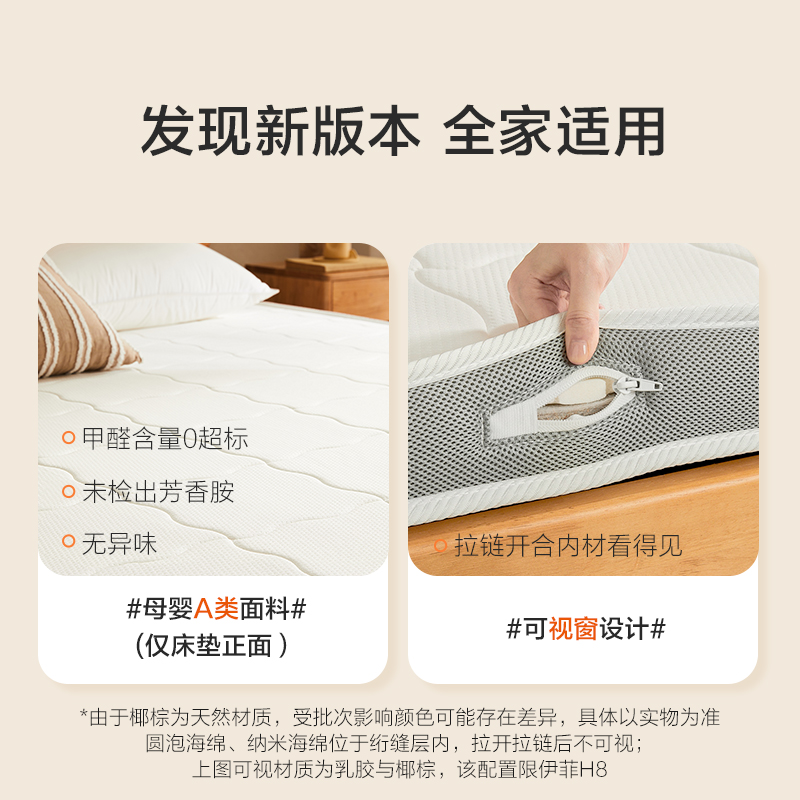 发现新版本 全家适用

甲醛含量0超标

未检出芳香胺

无异味

#母婴A类面料#
(仅床垫正面)

拉链开合内材看得见

#可视窗设计#

*由于椰棕为天然材质，受批次影响颜色可能存在差异，具体以实物为准
圆泡海绵、纳米海绵位于绗缝层内，拉开拉链后不可视；
上图可视材质为乳胶与椰棕，该配置限伊菲H8