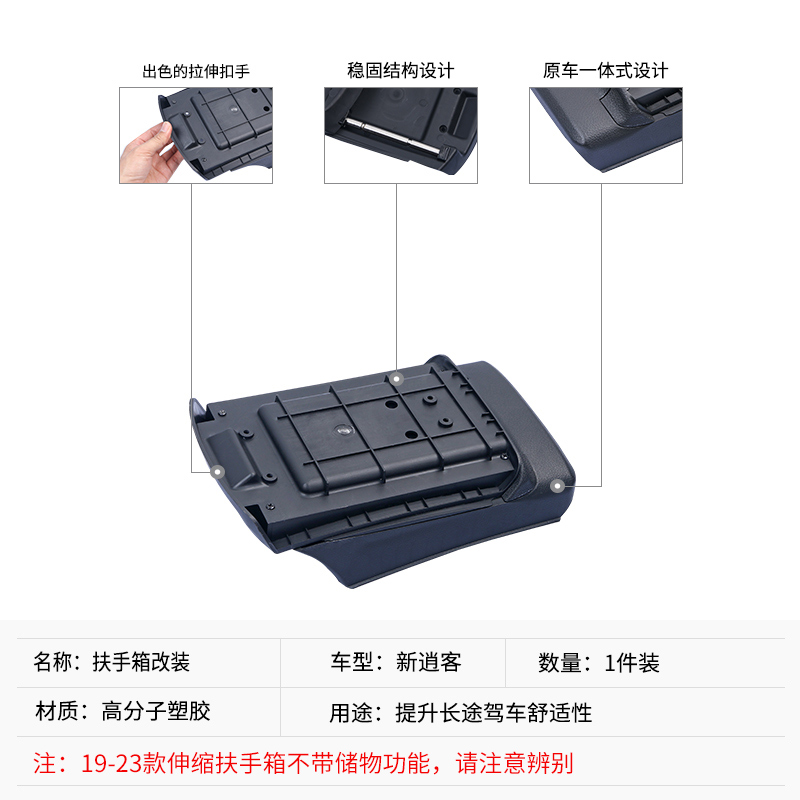 出色的拉伸扣手

稳固结构设计

原车一体式设计

| 名称：扶手箱改装 | 车型：新逍客 | 数量：1件装 |
|---|---|---|
| 材质：高分子塑胶 | 用途：提升长途驾车舒适性 | |

注：19-23款伸缩扶手箱不带储物功能，请注意辨别