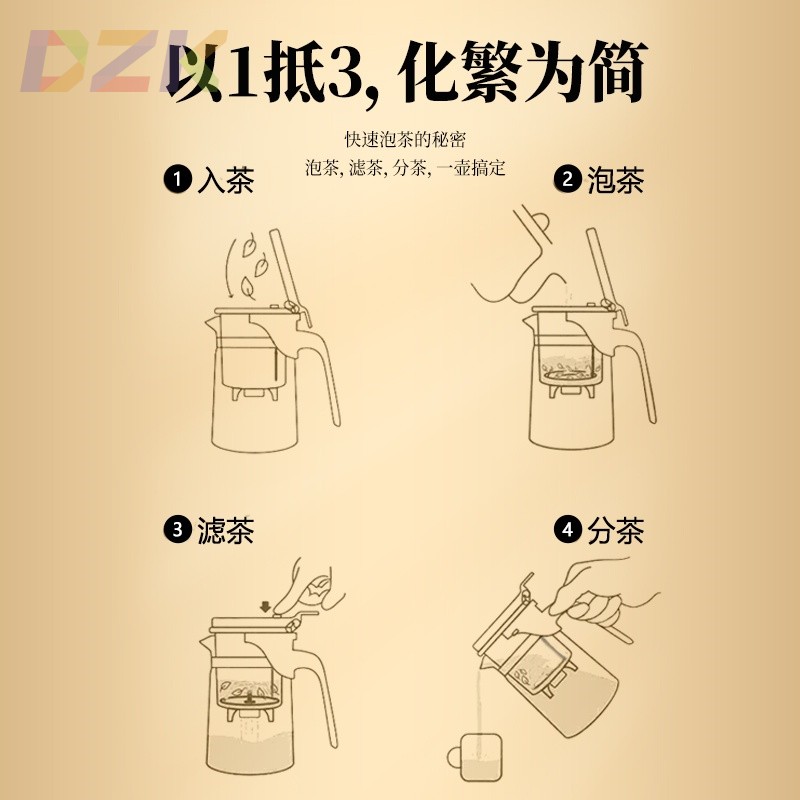 DZK

以1抵3, 化繁为简

快速泡茶的秘密

泡茶, 滤茶, 分茶, 一壶搞定

❶ 入茶

❷ 泡茶

❸ 滤茶

❹ 分茶