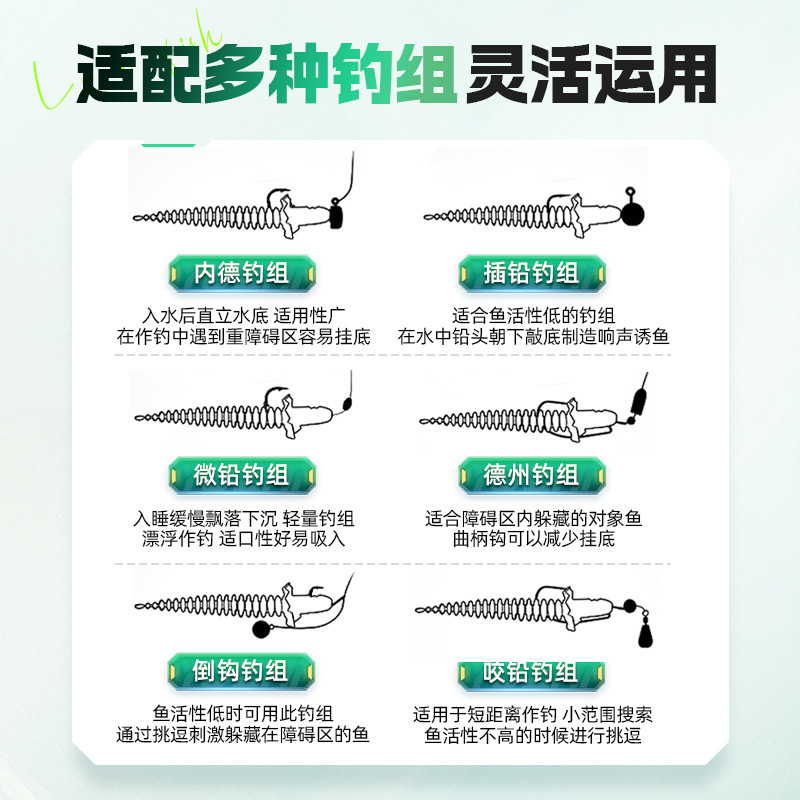 适配多种钓组 灵活运用

内德钓组

入水后直立水底 适用性广
在作钓中遇到重障碍区容易挂底

插铅钓组

适合鱼活性低的钓组
在水中铅头朝下敲底制造响声诱鱼

微铅钓组

入睡缓慢飘落下沉 轻量钓组
漂浮作钓 适口性好易吸入

德州钓组

适合障碍区内躲藏的对象鱼
曲柄钩可以减少挂底

倒钩钓组

鱼活性低时可用此钓组
通过挑逗刺激躲藏在障碍区的鱼

咬铅钓组

适用于短距离作钓 小范围搜索
鱼活性不高的时候进行挑逗