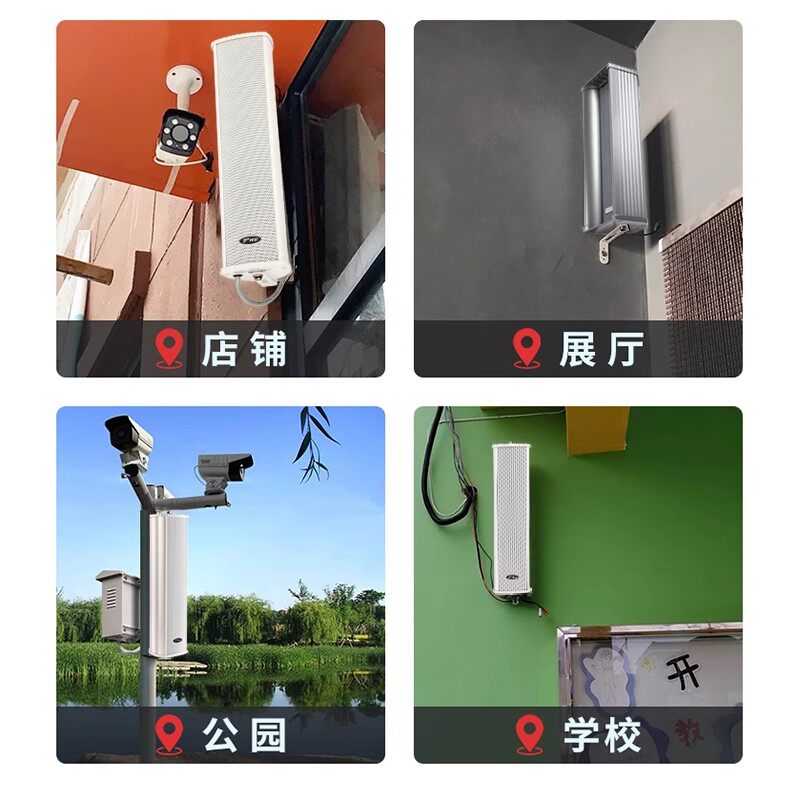 店铺

展厅

公园

学校

开