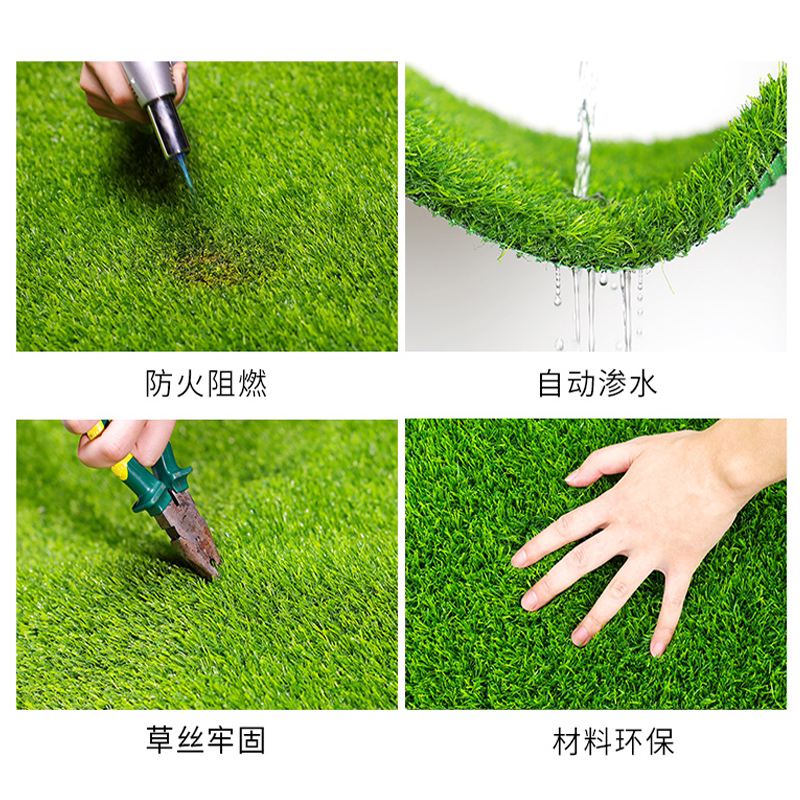 防火阻燃

自动渗水

草丝牢固

材料环保