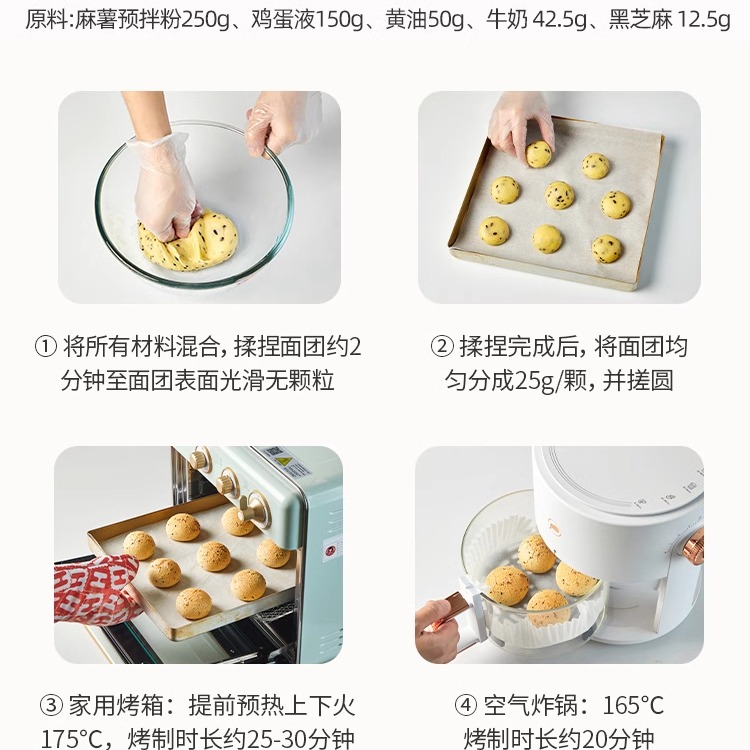 原料:麻薯预拌粉250g、鸡蛋液150g、黄油50g、牛奶 42.5g、黑芝麻 12.5g

① 将所有材料混合，揉捏面团约2分钟至面团表面光滑无颗粒

② 揉捏完成后，将面团均匀分成25g/颗，并搓圆

③ 家用烤箱：提前预热上下火175°C，烤制时长约25-30分钟

④ 空气炸锅：165°C 烤制时长约20分钟