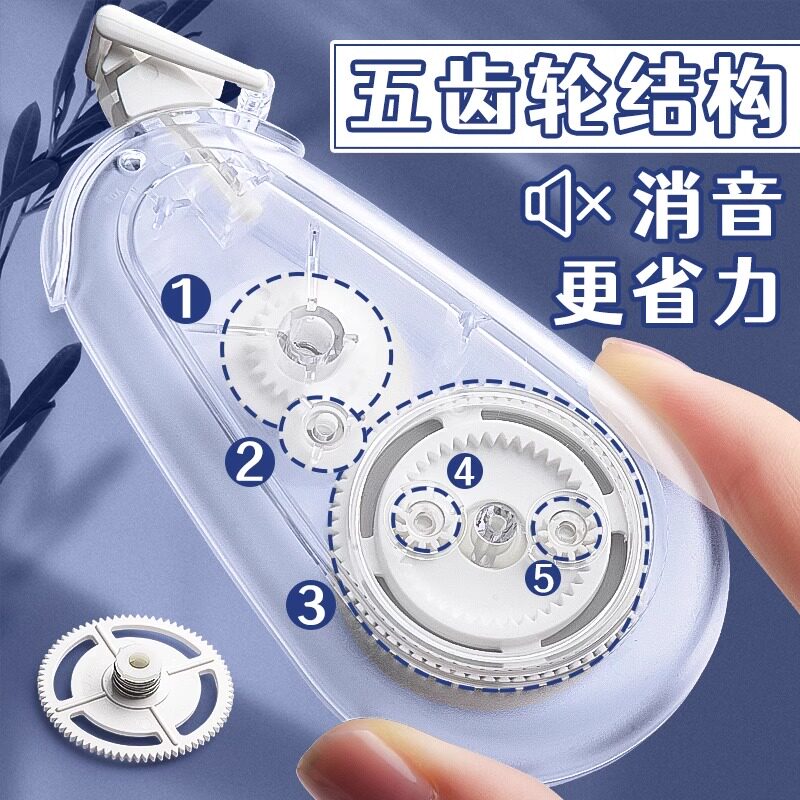 五齿轮结构

消音
更省力

1
2
3
4
5