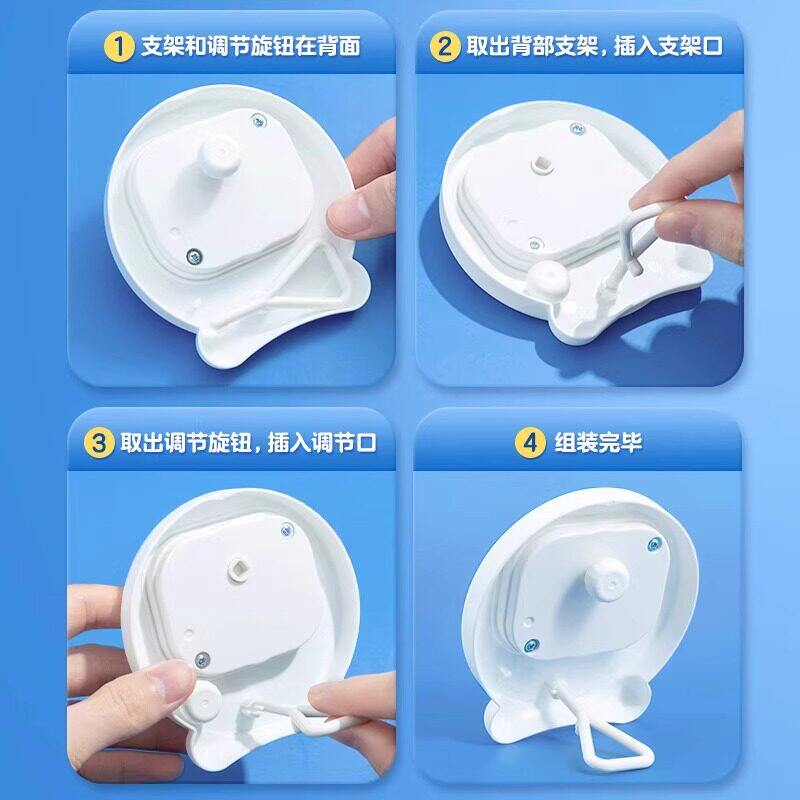 1 支架和调节旋钮在背面

2 取出背部支架，插入支架口

3 取出调节旋钮，插入调节口

4 组装完毕