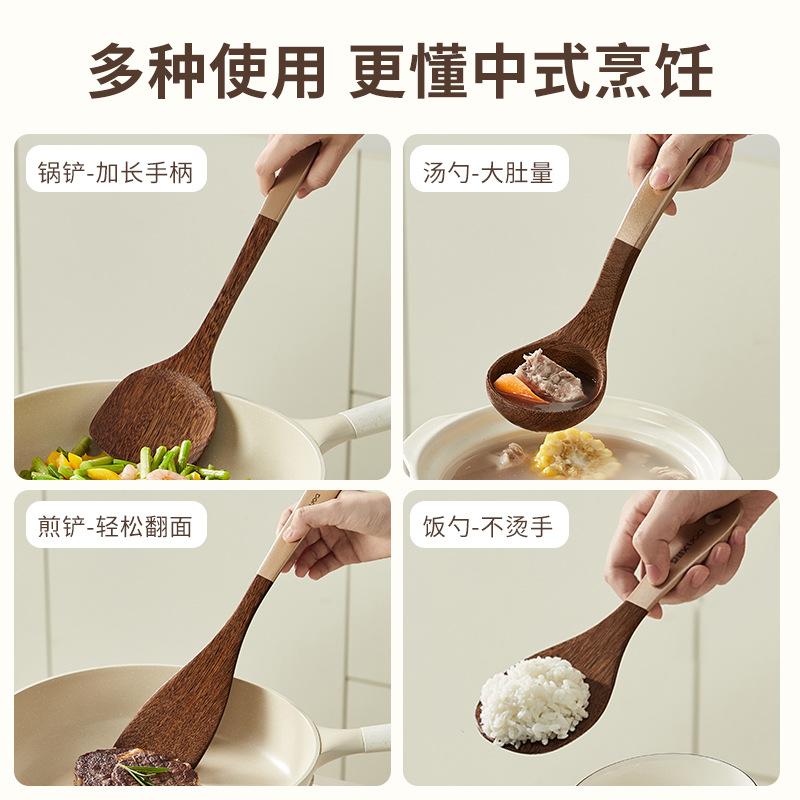 多种使用 更懂中式烹饪

锅铲-加长手柄

汤勺-大肚量

煎铲-轻松翻面

饭勺-不烫手