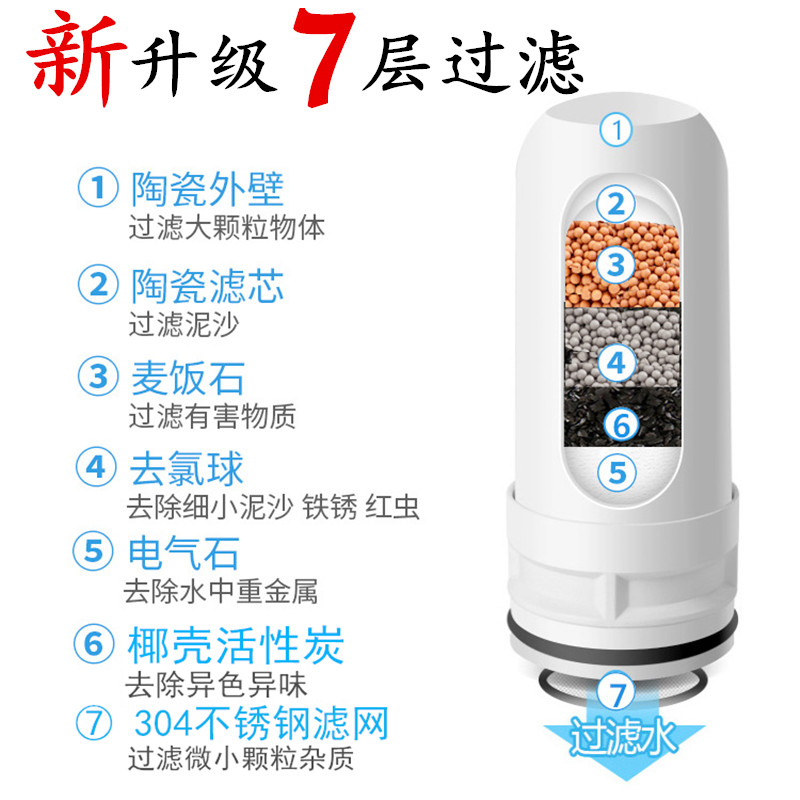 新升级7层过滤

① 陶瓷外壁
过滤大颗粒物体

② 陶瓷滤芯
过滤泥沙

③ 麦饭石
过滤有害物质

④ 去氯球
去除细小泥沙 铁锈 红虫

⑤ 电气石
去除水中重金属

⑥ 椰壳活性炭
去除异色异味

⑦ 304不锈钢滤网
过滤微小颗粒杂质

①
②
③
④
⑥
⑤
⑦
过滤水