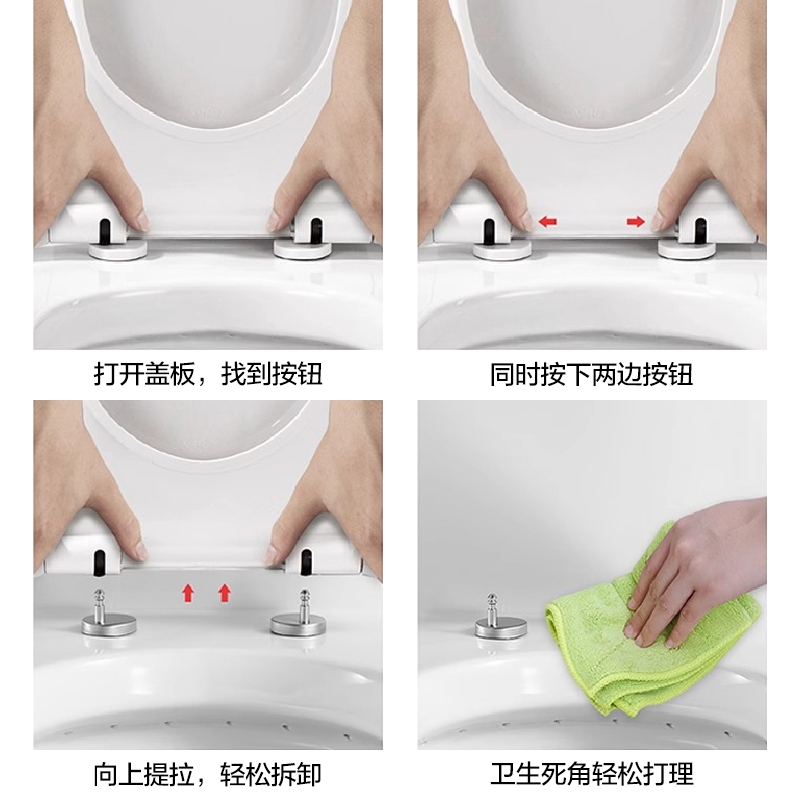 打开盖板，找到按钮

同时按下两边按钮

向上提拉，轻松拆卸

卫生死角轻松打理